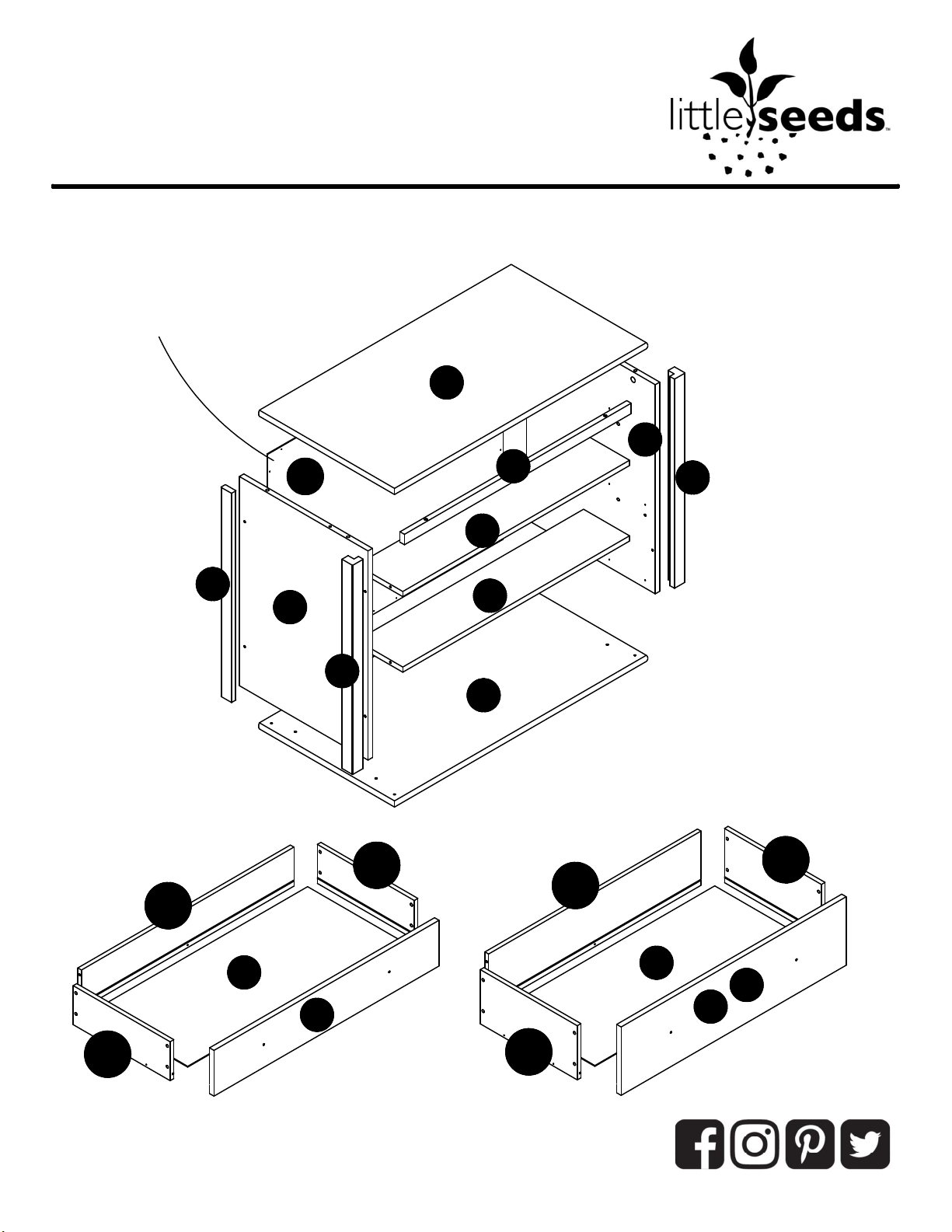 little seeds™