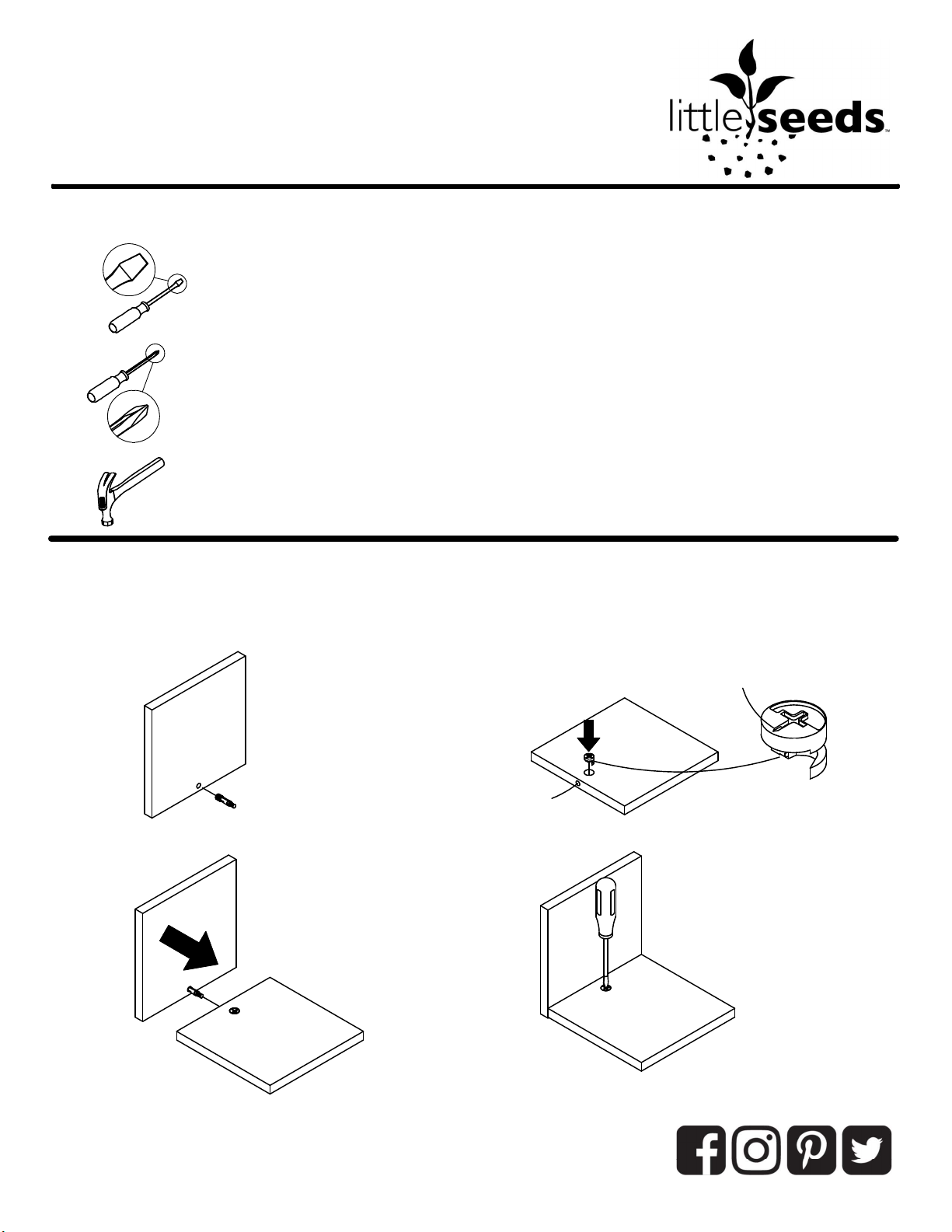 little seeds™