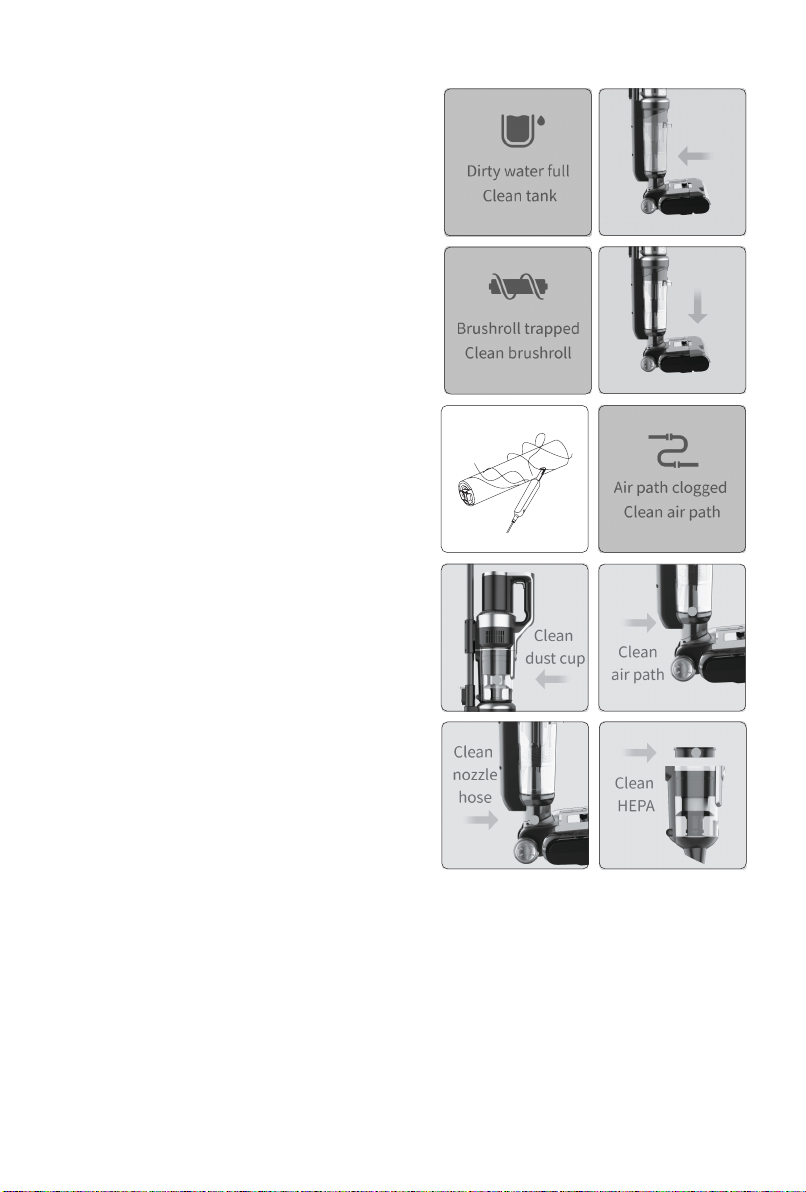 Dirty water full
Clean tank

Brushroll trapped
Clean brushroll

Air path clogged
Clean air path

Clean
dust cup

Clean
air path

Clean
nozzle
hose

Clean
HEPA