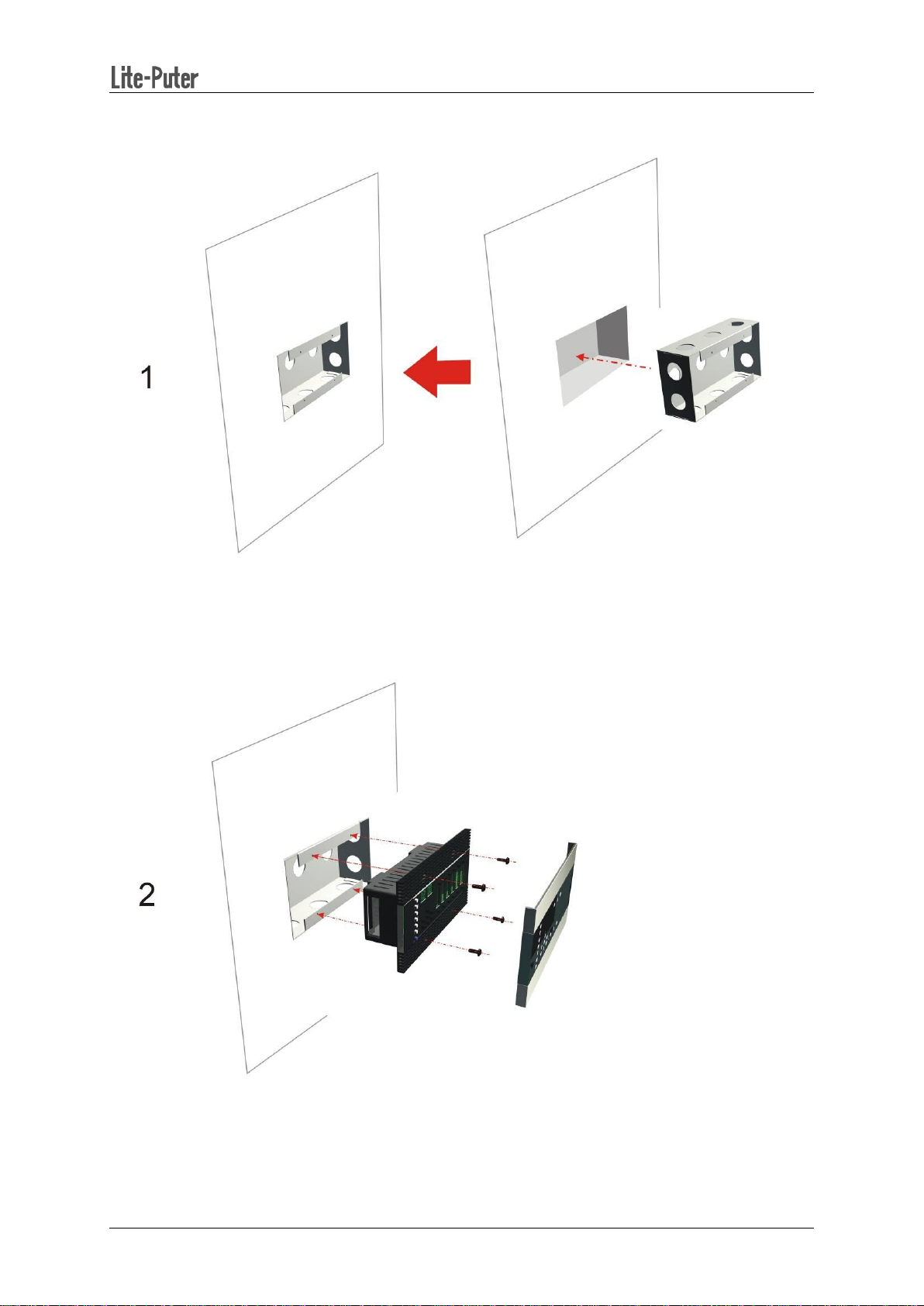 Lite-Puter

1

2