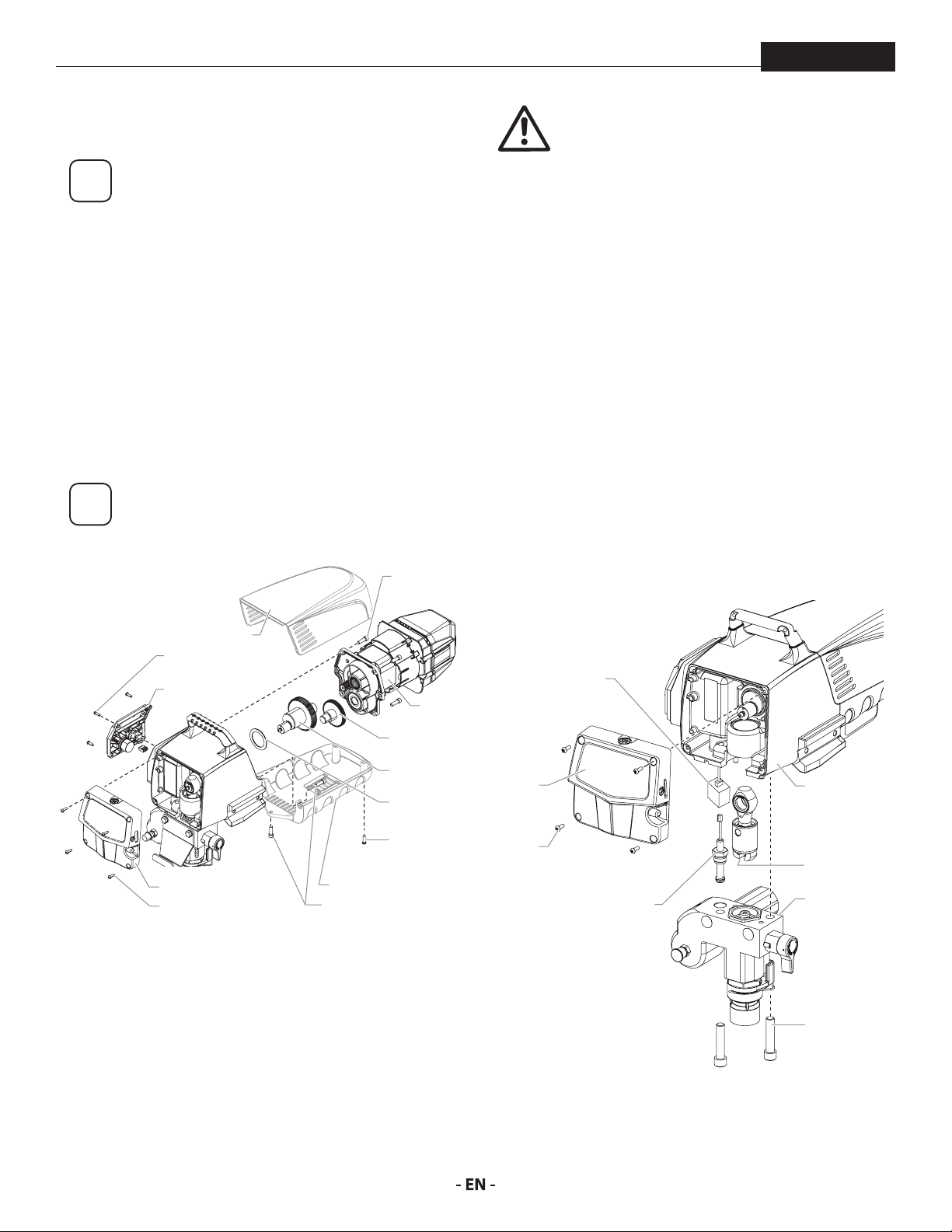 - EN -