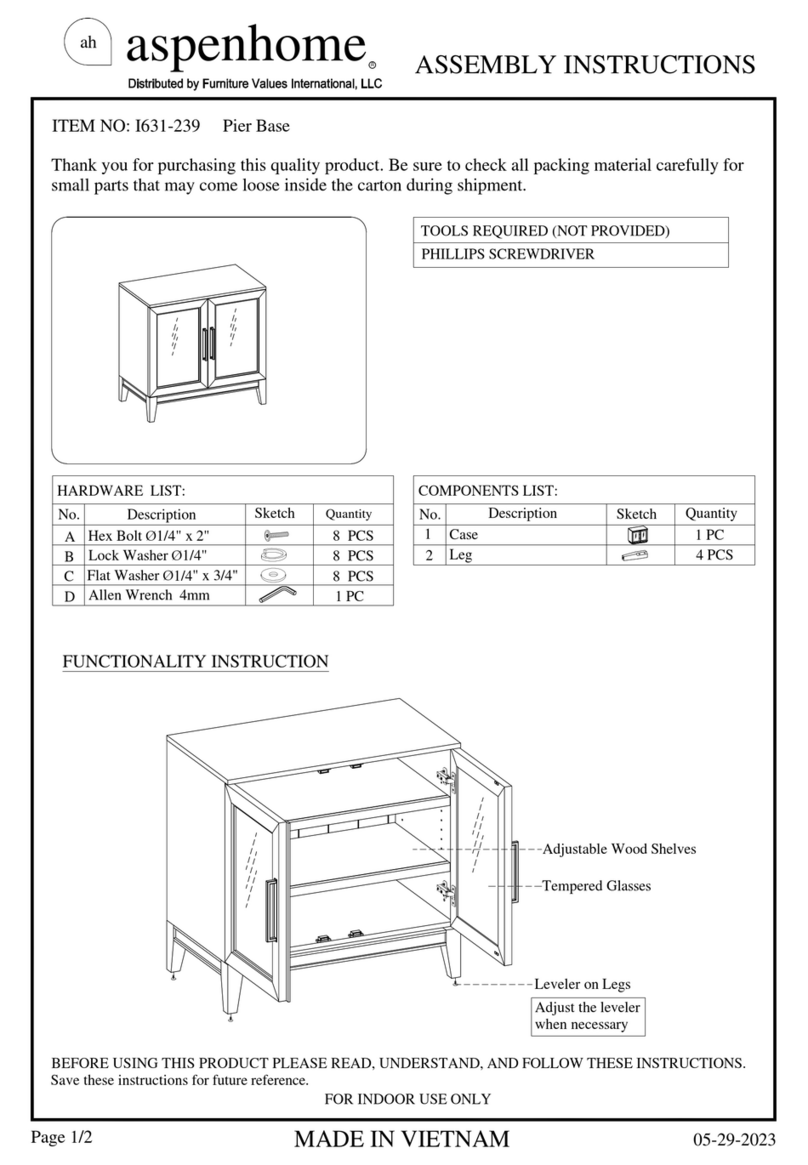 ah aspenhome®
Distributed by Furniture Values International, LLC

ASSEMBLY INSTRUCTIONS

ITEM NO: I631-239 Pier Base

Thank you for purchasing this quality product. Be sure to check all packing material carefully for small parts that may come loose inside the carton during shipment.

| TOOLS REQUIRED (NOT PROVIDED) |
|---|
| PHILLIPS SCREWDRIVER |

HARDWARE LIST:

| No. | Description | Sketch | Quantity |
|---|---|---|---|
| A | Hex Bolt Ø1/4" x 2" | | 8 PCS |
| B | Lock Washer Ø1/4" | | 8 PCS |
| C | Flat Washer Ø1/4" x 3/4" | | 8 PCS |
| D | Allen Wrench 4mm | | 1 PC |

COMPONENTS LIST:

| No. | Description | Sketch | Quantity |
|---|---|---|---|
| 1 | Case | | 1 PC |
| 2 | Leg | | 4 PCS |

FUNCTIONALITY INSTRUCTION

Adjustable Wood Shelves
Tempered Glasses
Leveler on Legs
Adjust the leveler when necessary

BEFORE USING THIS PRODUCT PLEASE READ, UNDERSTAND, AND FOLLOW THESE INSTRUCTIONS.
Save these instructions for future reference.

FOR INDOOR USE ONLY

Page 1/2 MADE IN VIETNAM 05-29-2023