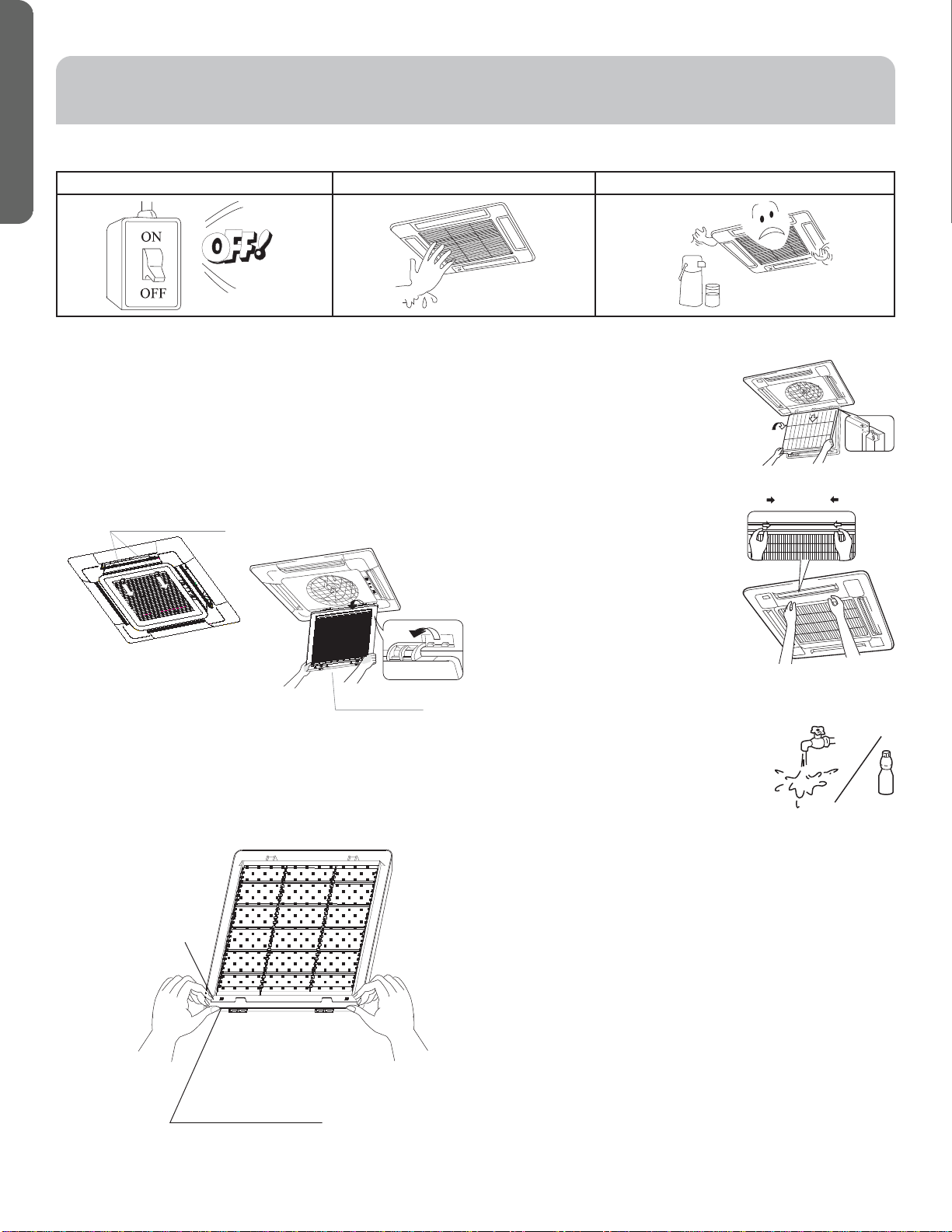 ON

OFF

OFF!