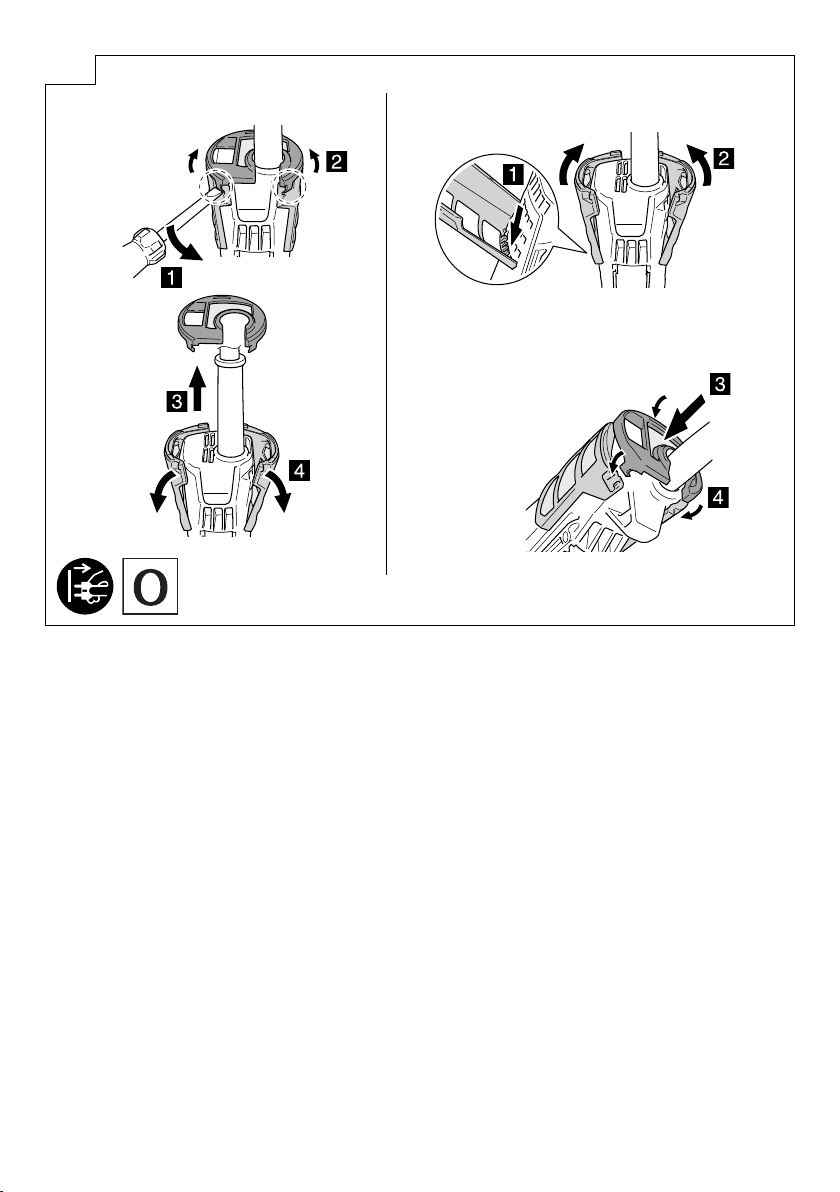 2
1
3
4
O
1
2
3
4