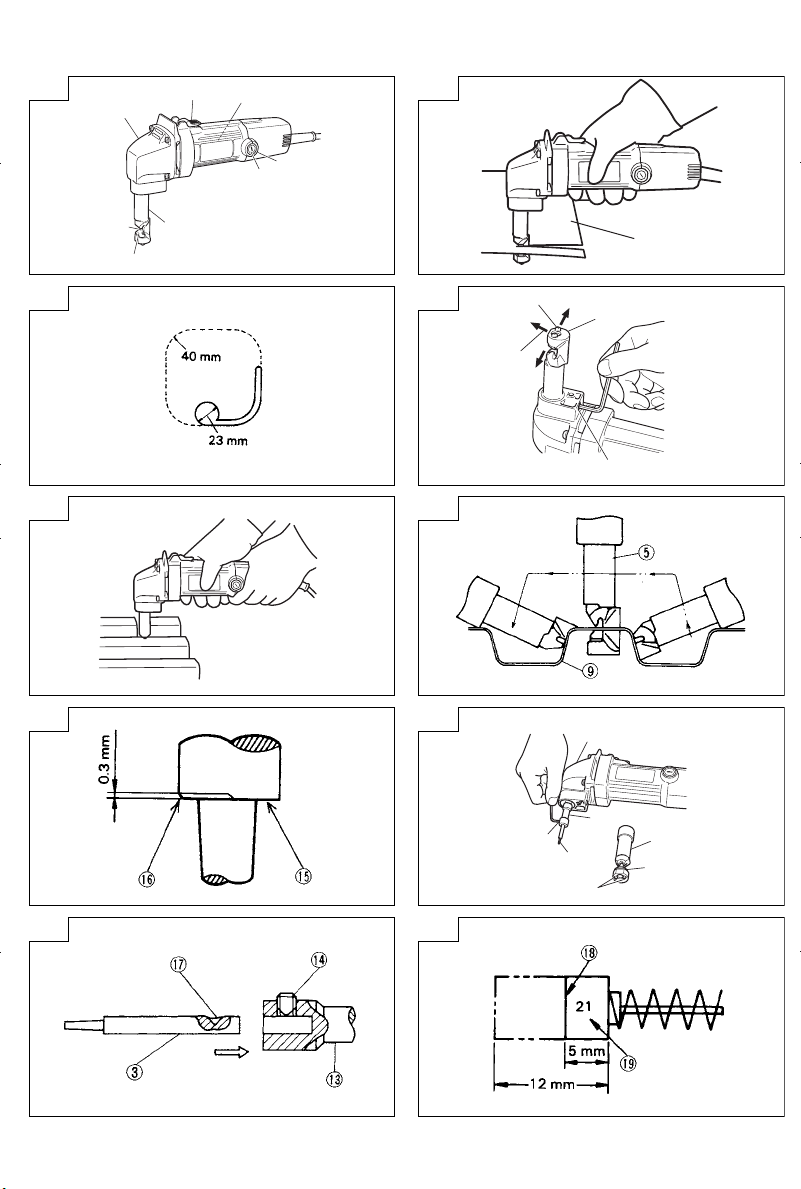 40 mm

23 mm

⑤

⑨

0.3 mm

⑯

⑮

⑰

⑭

③

⑬

⑱

21

⑲

5 mm

12 mm