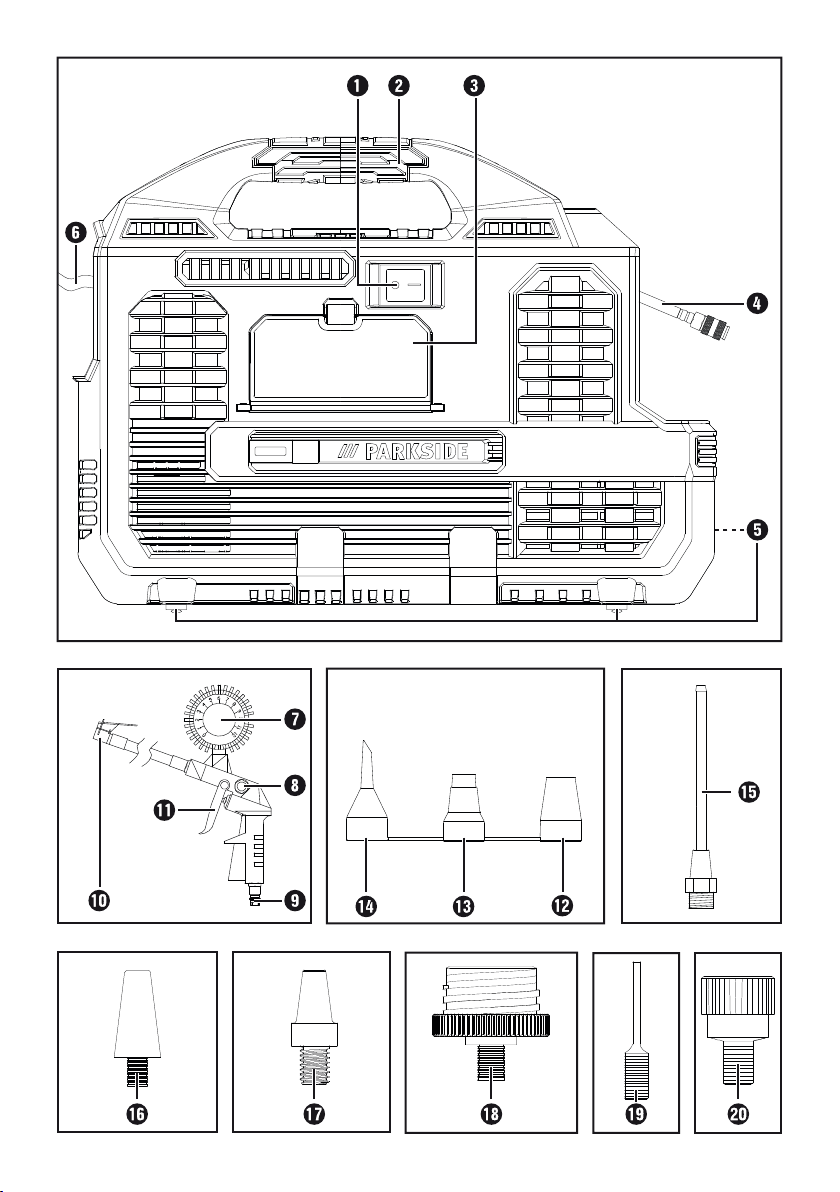 1 2 3

6

4

/// PARKSIDE

5

7

8

11

10

9

14 13 12

15

16

17

18

19

20