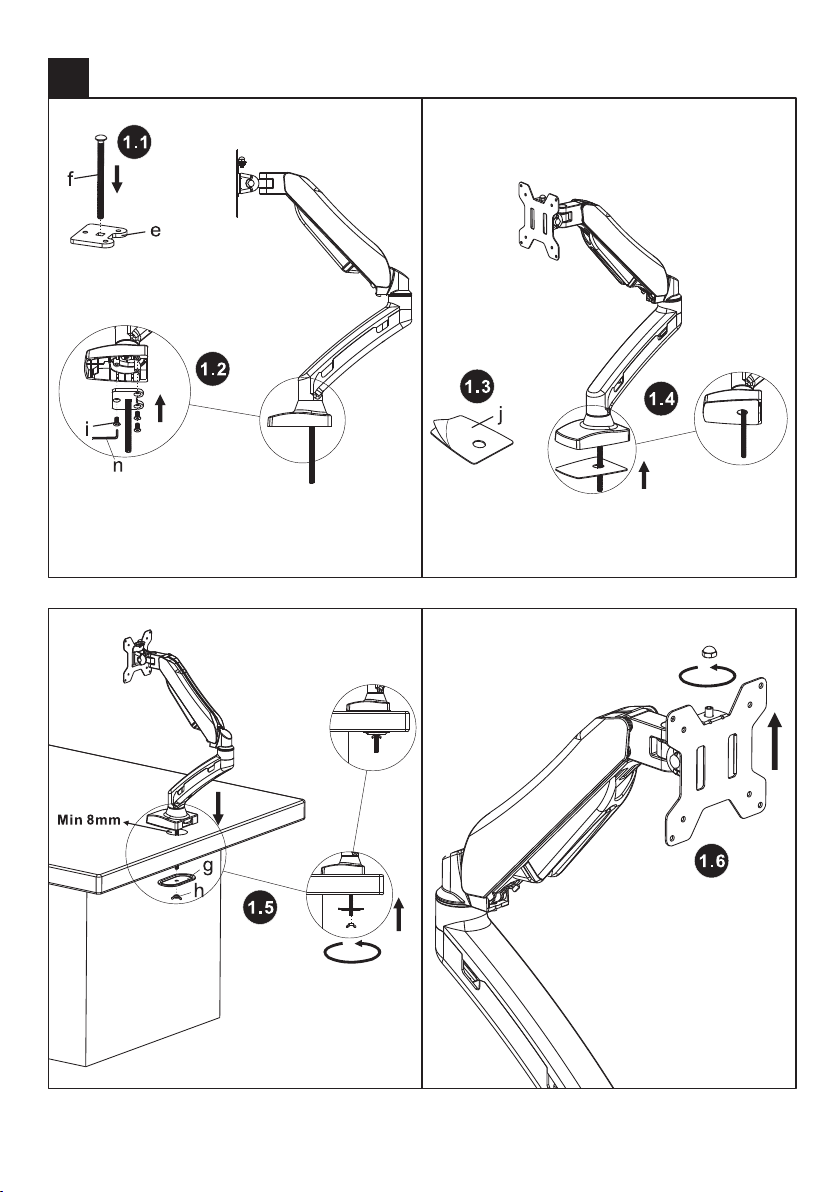 1.1
f
e
1.2
i
n
1.3
j
1.4
Min 8mm
g
h
1.5
1.6