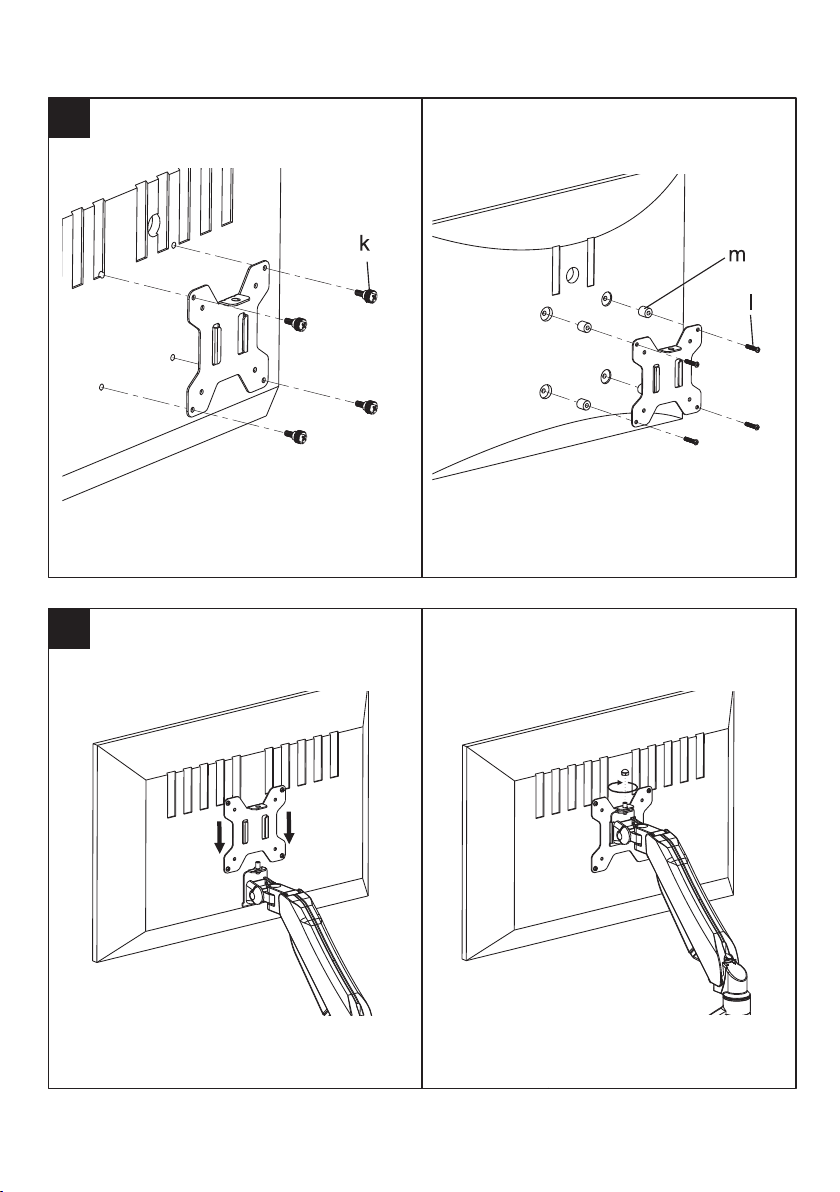 k

m

l