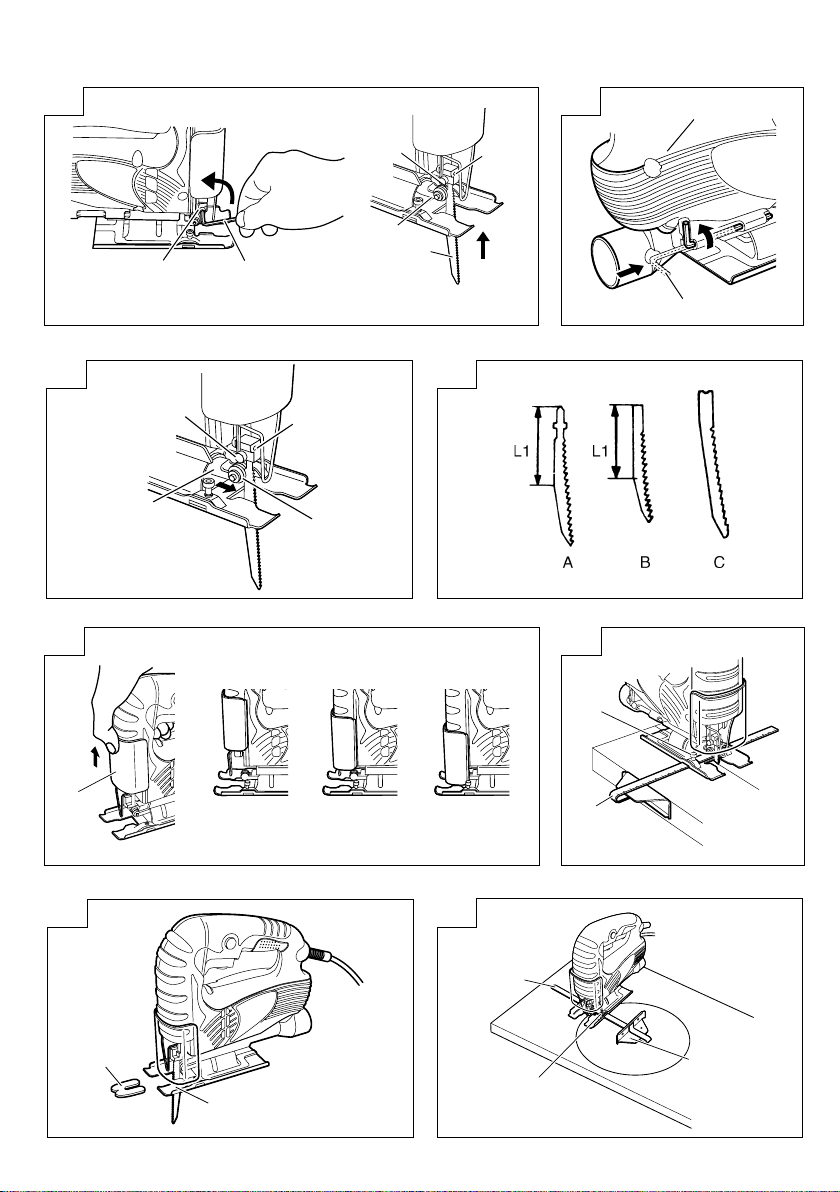 L1

L1

A

B

C