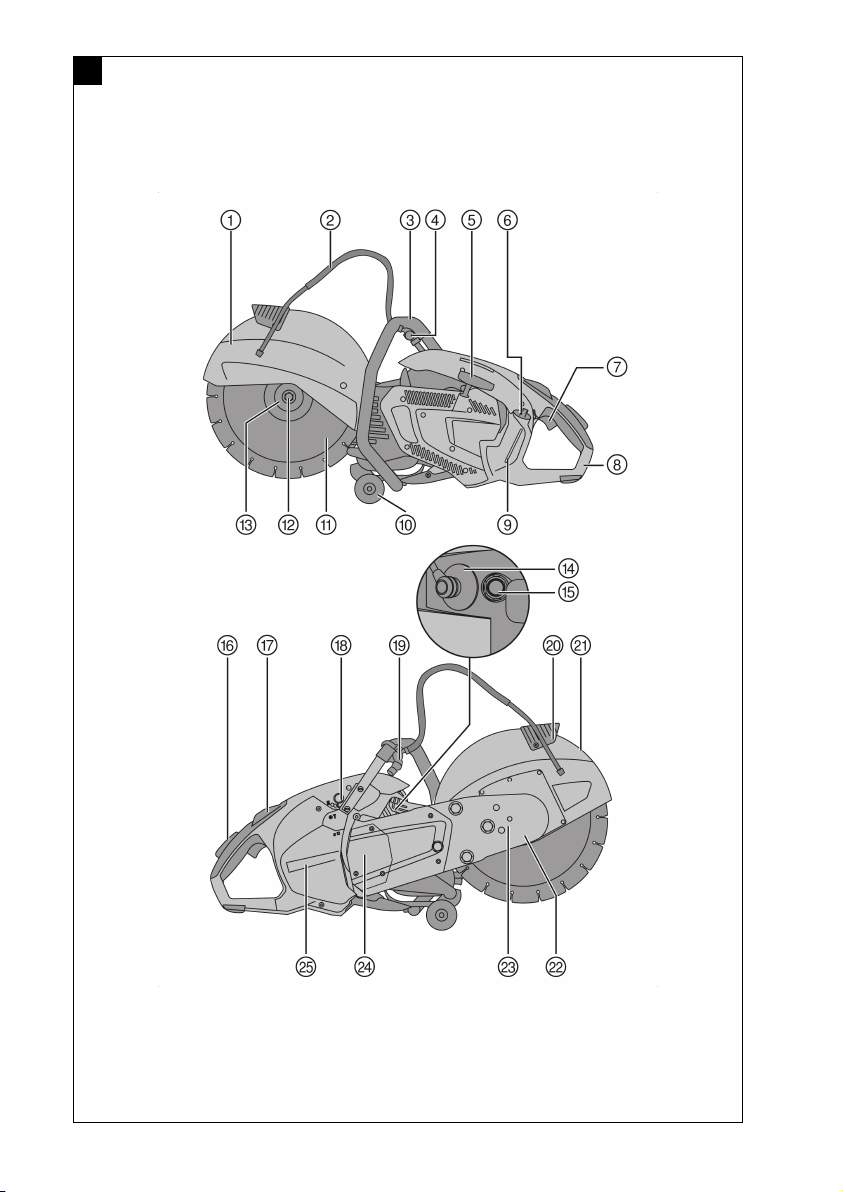 1 2 3 4 5 6
7
8
13 12 11 10 9
14
15
16 17 18 19 20 21
25 24 23 22