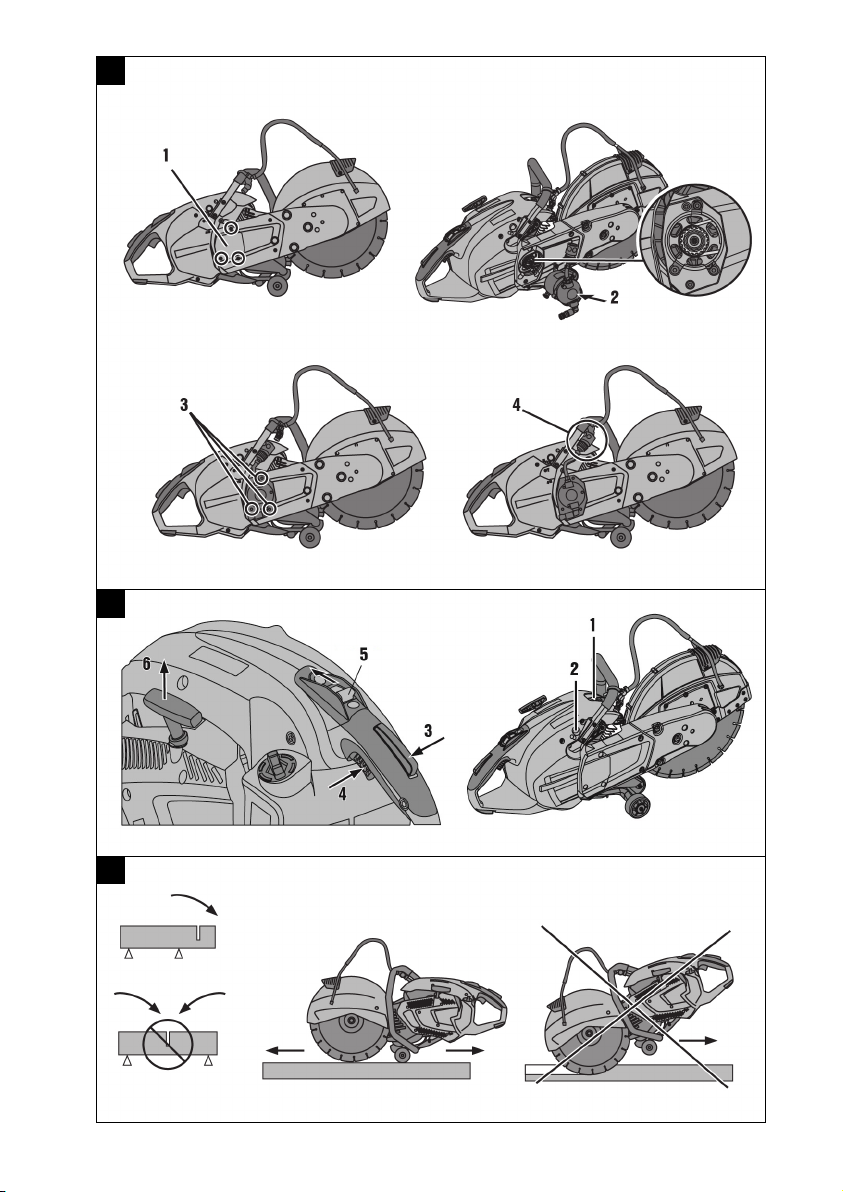 1

2

3

4

6

5

3

4

1

2