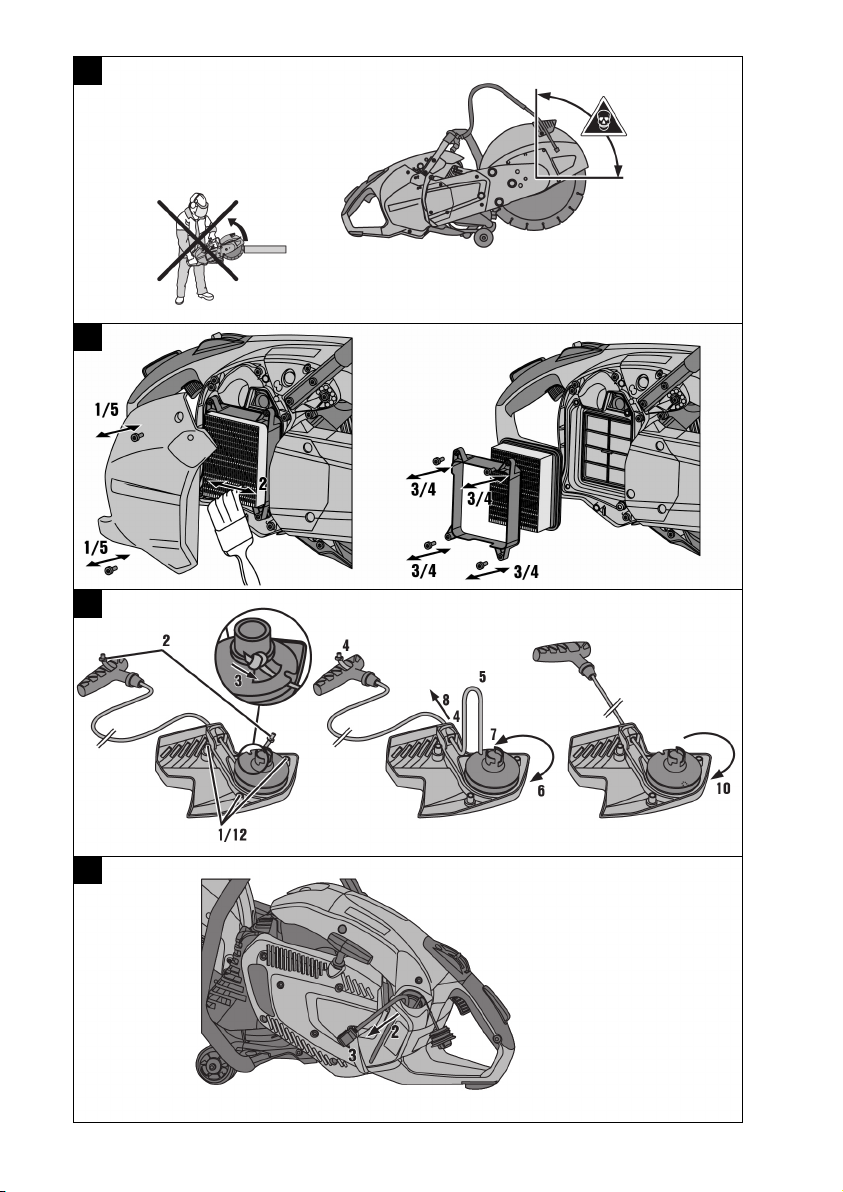 1/5
2
1/5
3/4
3/4
3/4
3/4
2
3
1/12
4
5
8
4
7
6
10
2
3