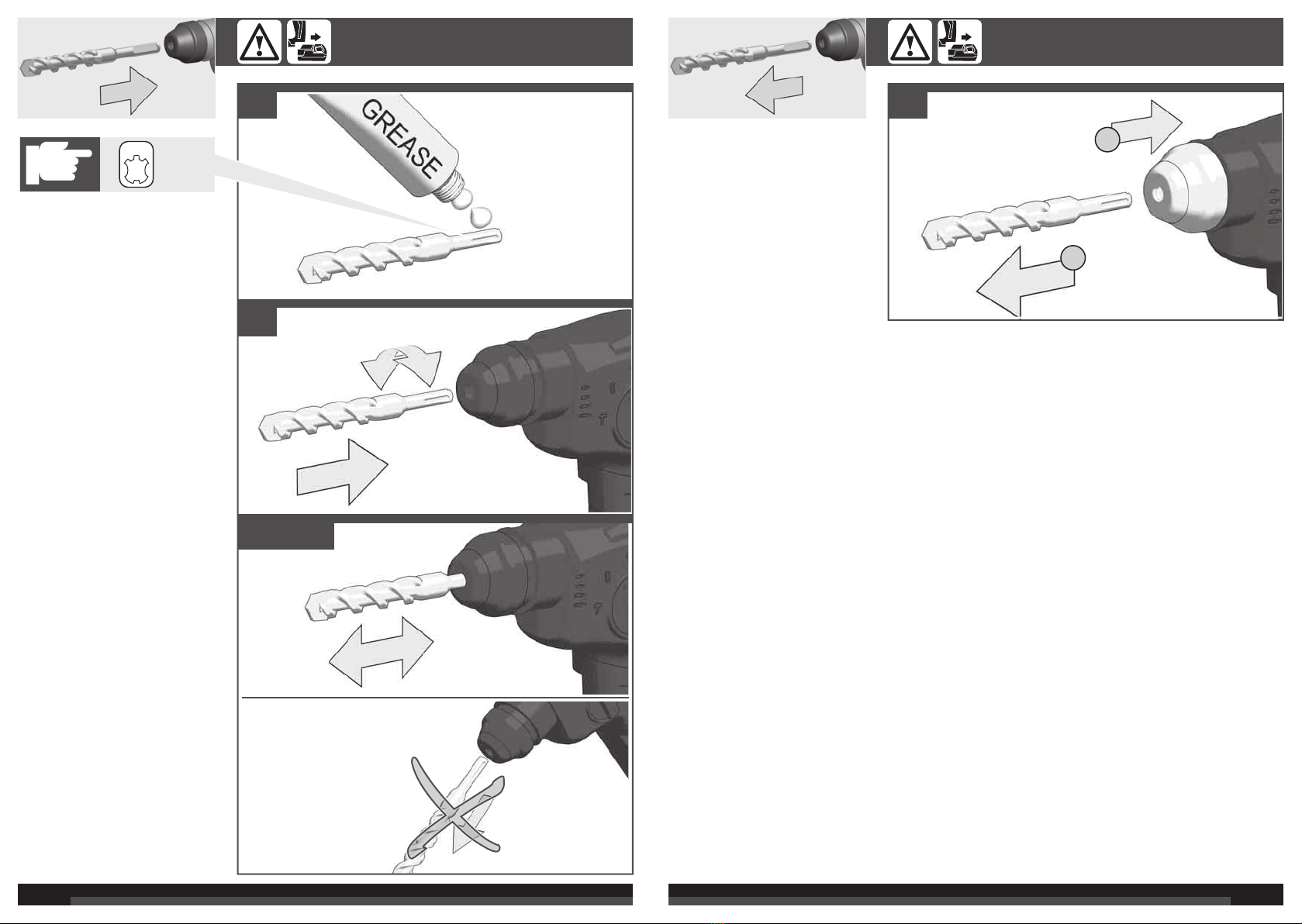 GREASE