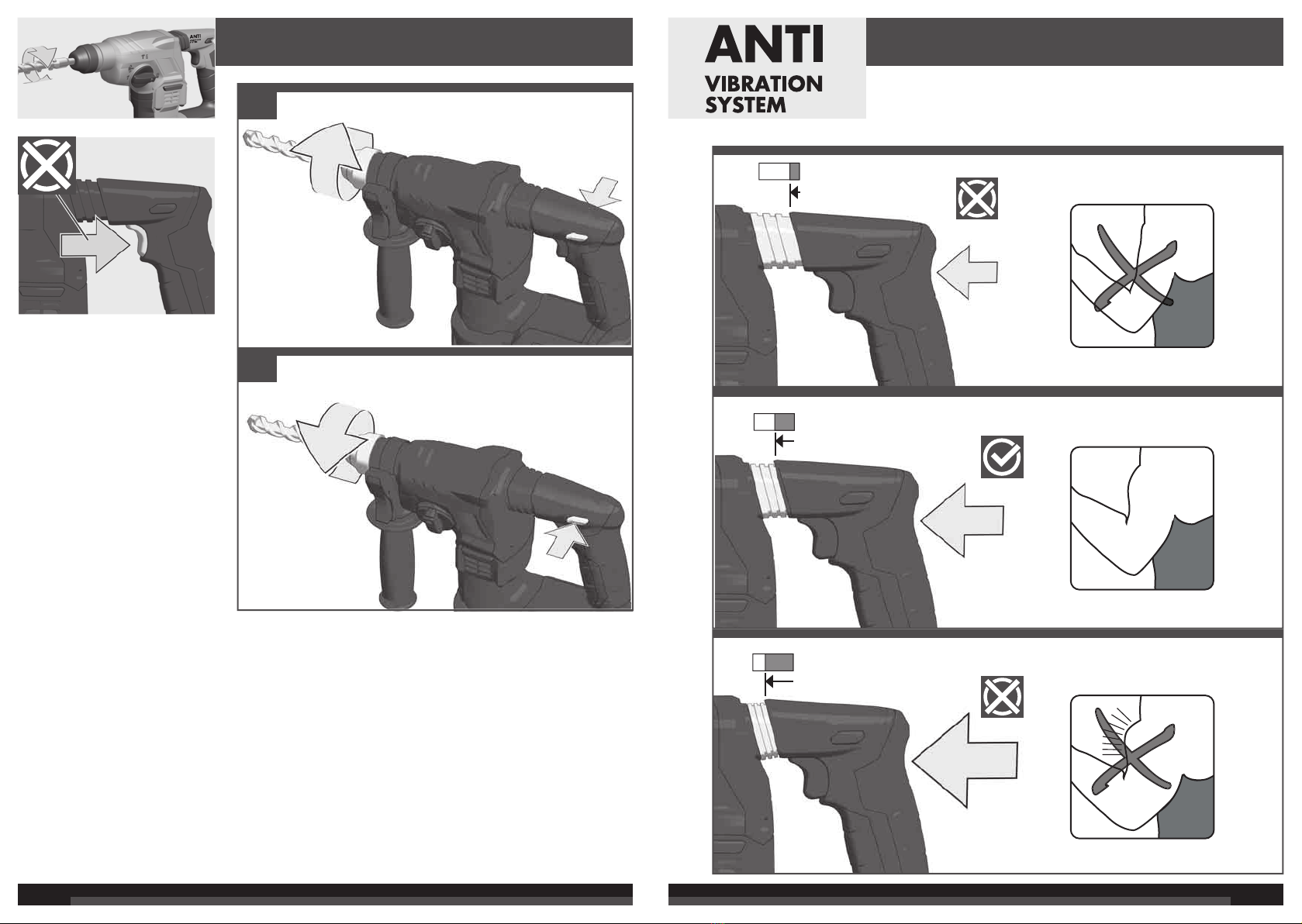 ANTI

ANTI
VIBRATION
SYSTEM