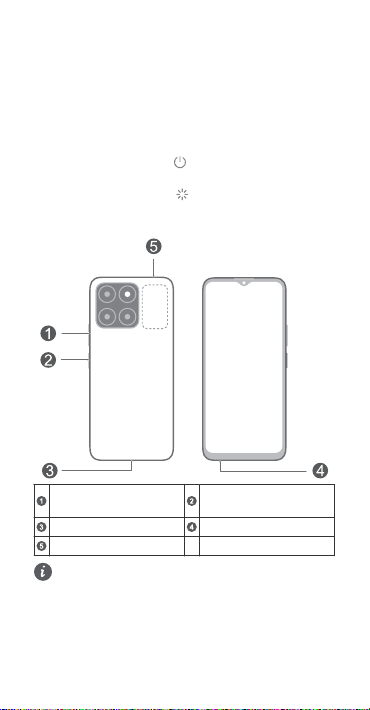 5

1

2

3

4

| 1 | | 2 | |
|---|---|---|---|
| 3 | | 4 | |
| 5 | | | |