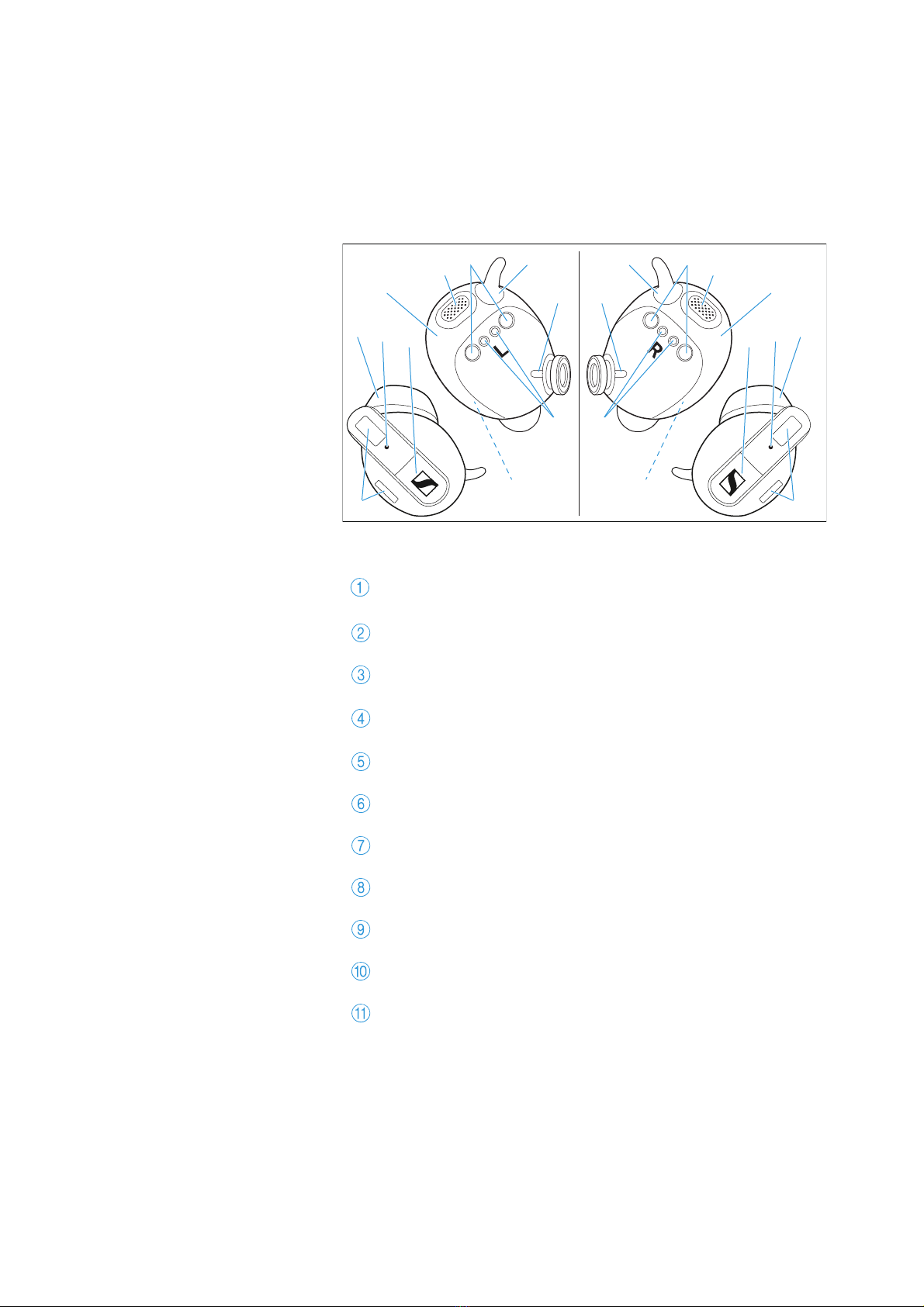 L

R

①

②

③

④

⑤

⑥

⑦

⑧

⑨

⑩

⑪