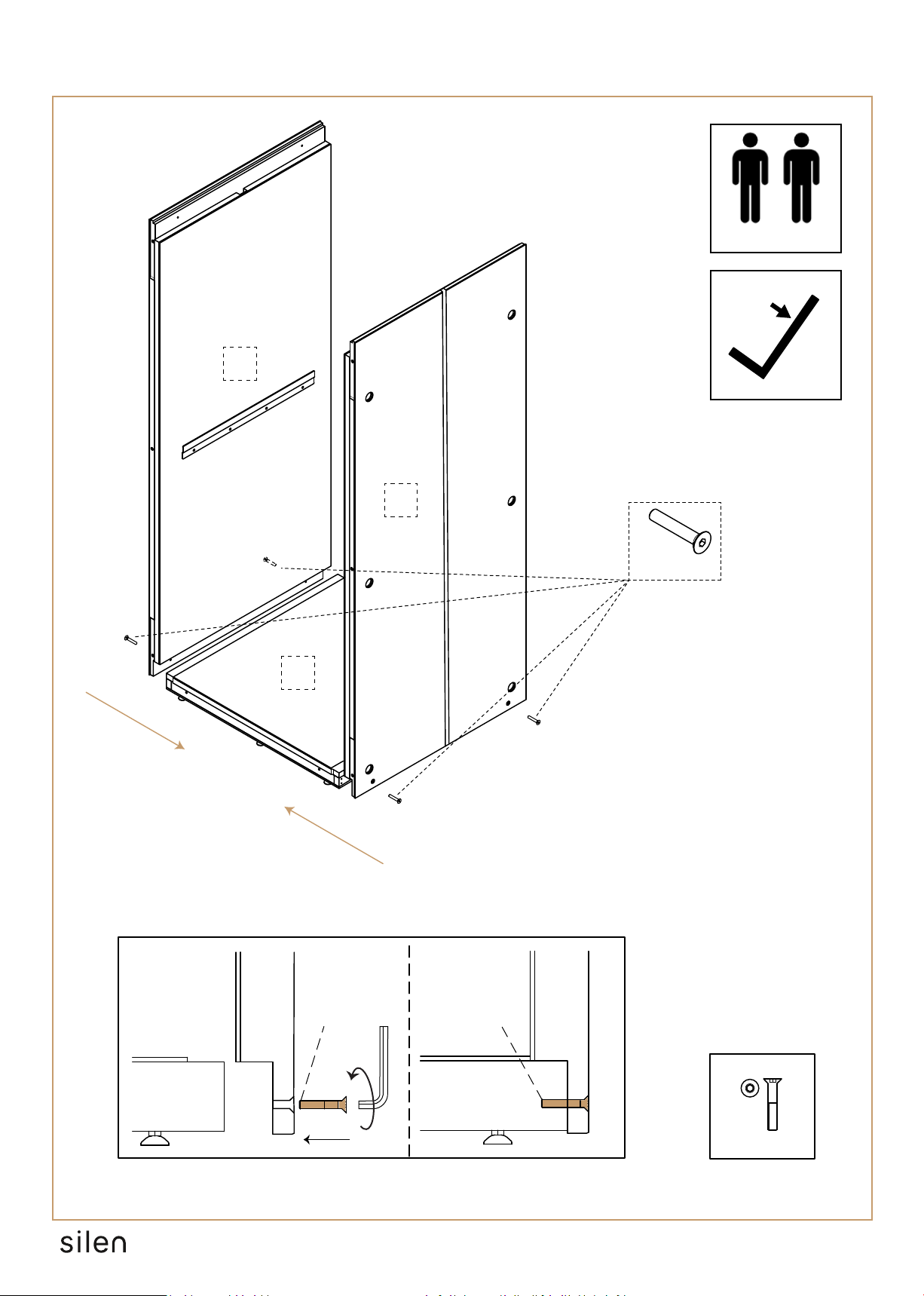 silen