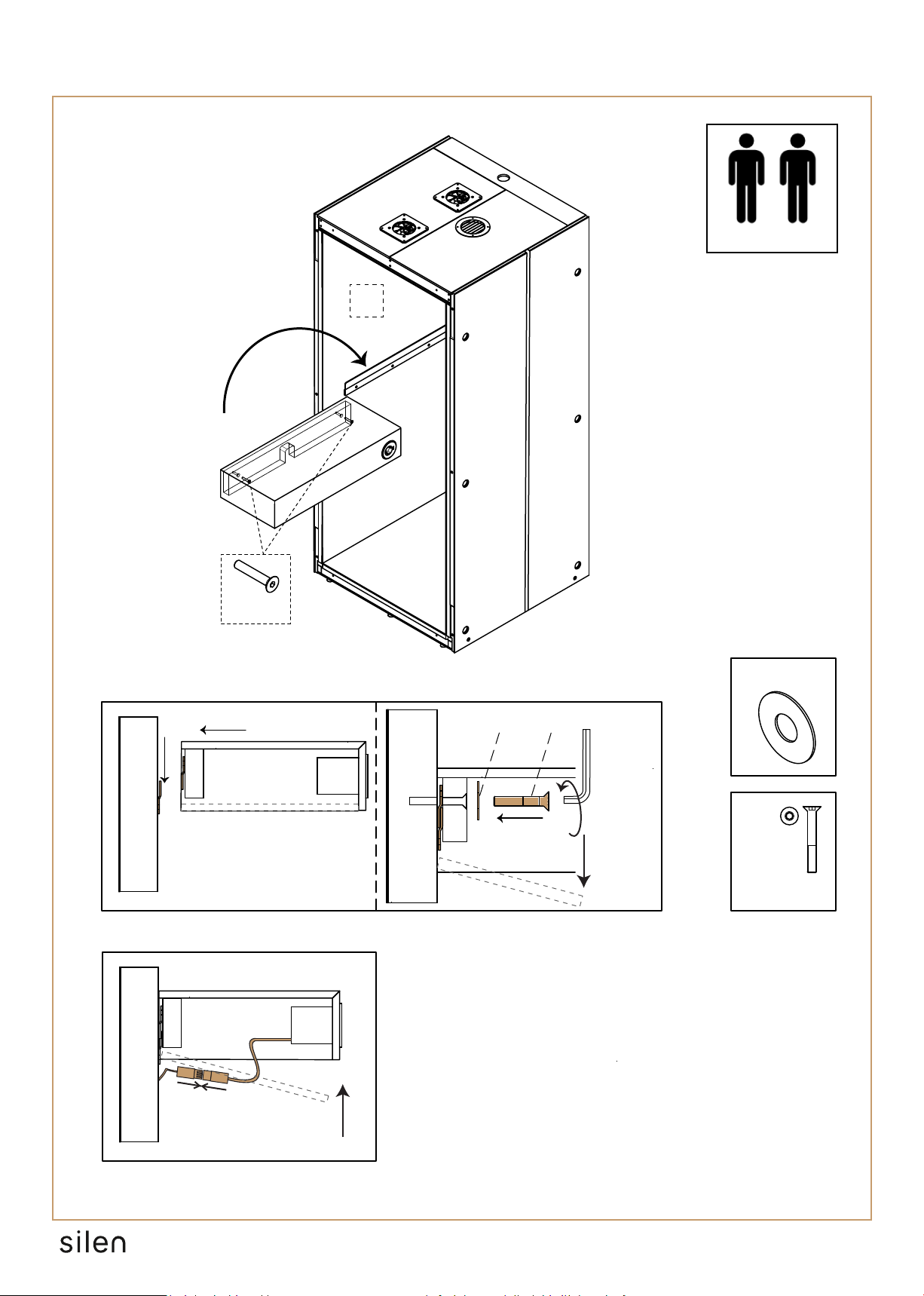 silen