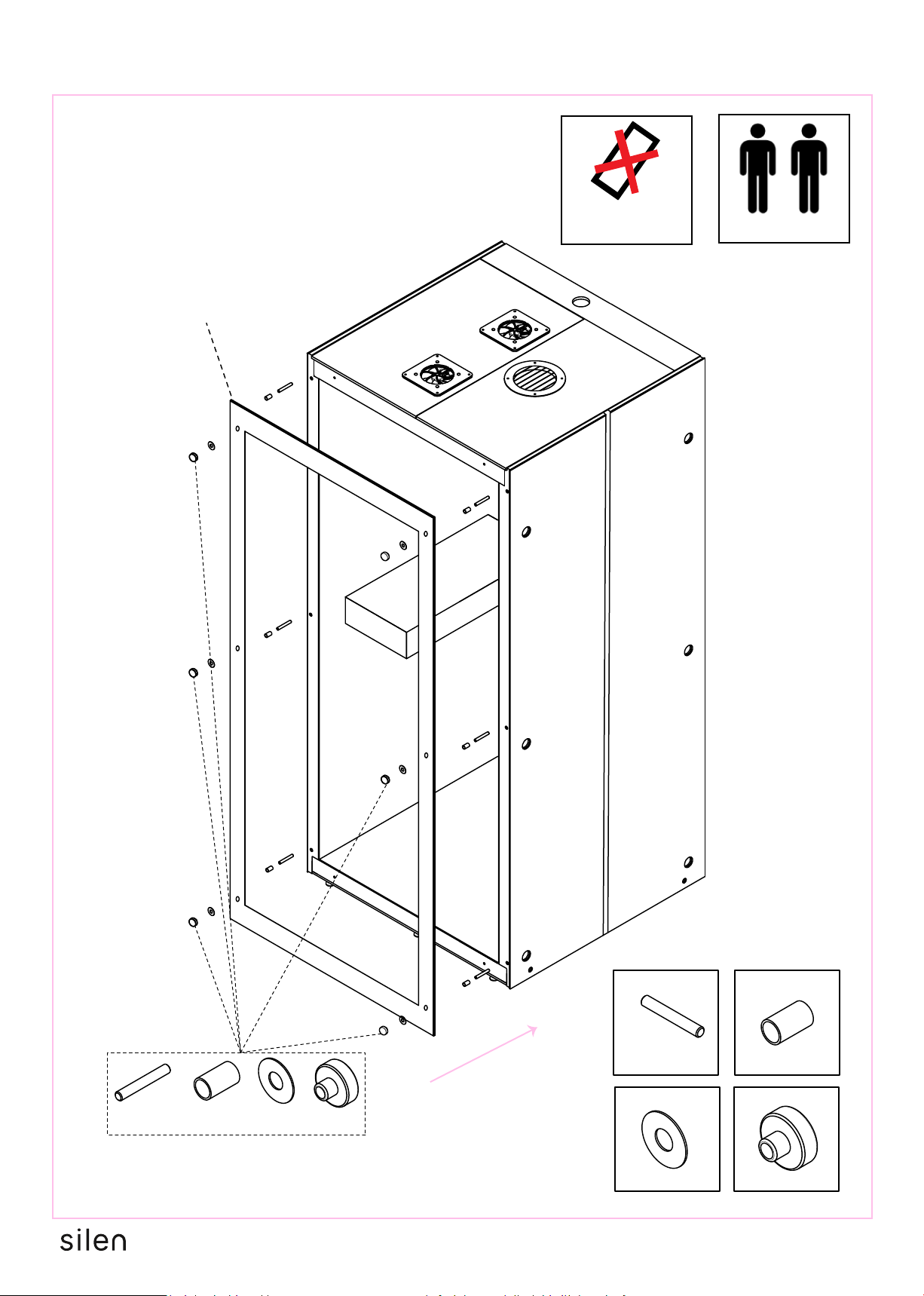 silen