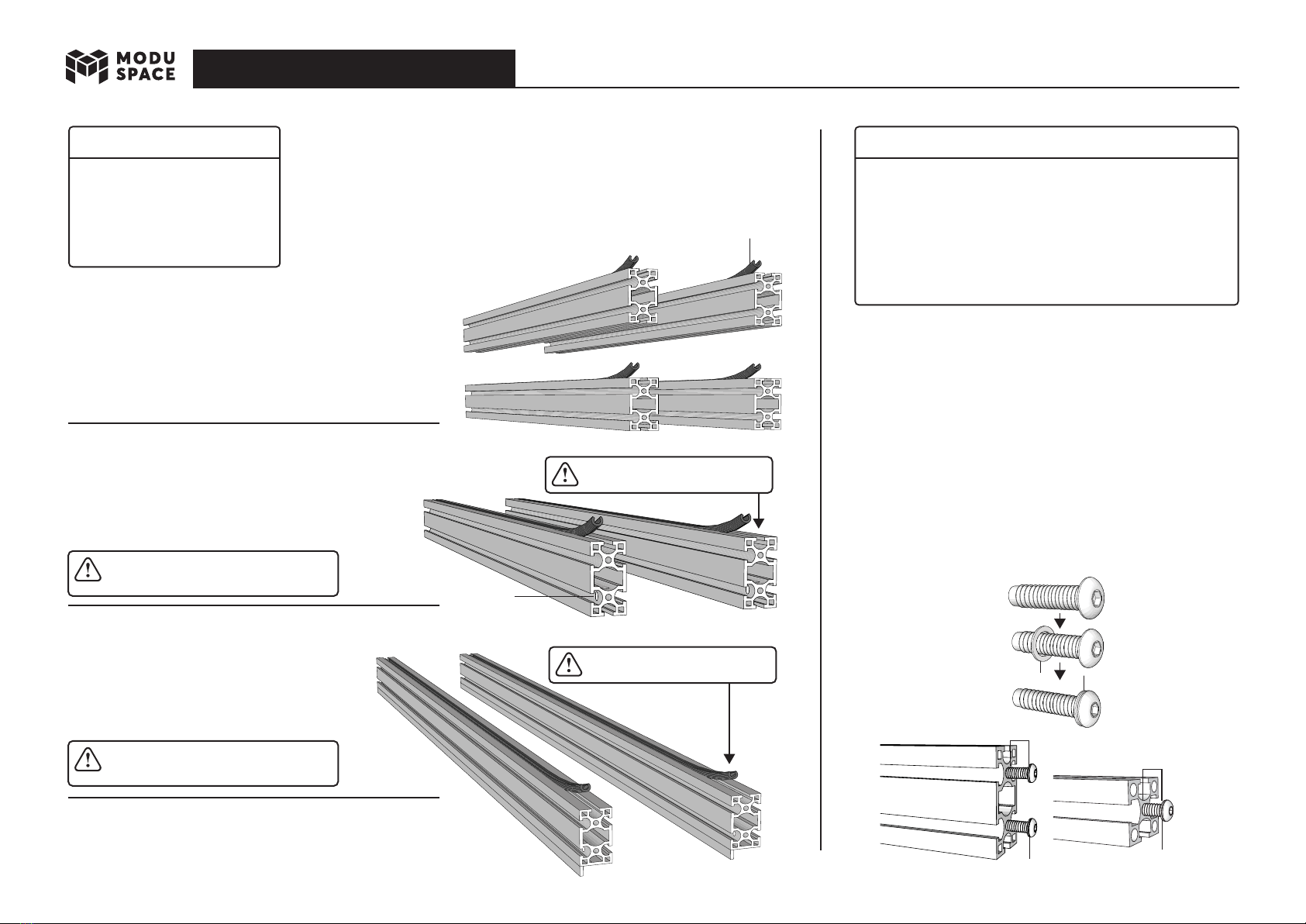 MODU SPACE