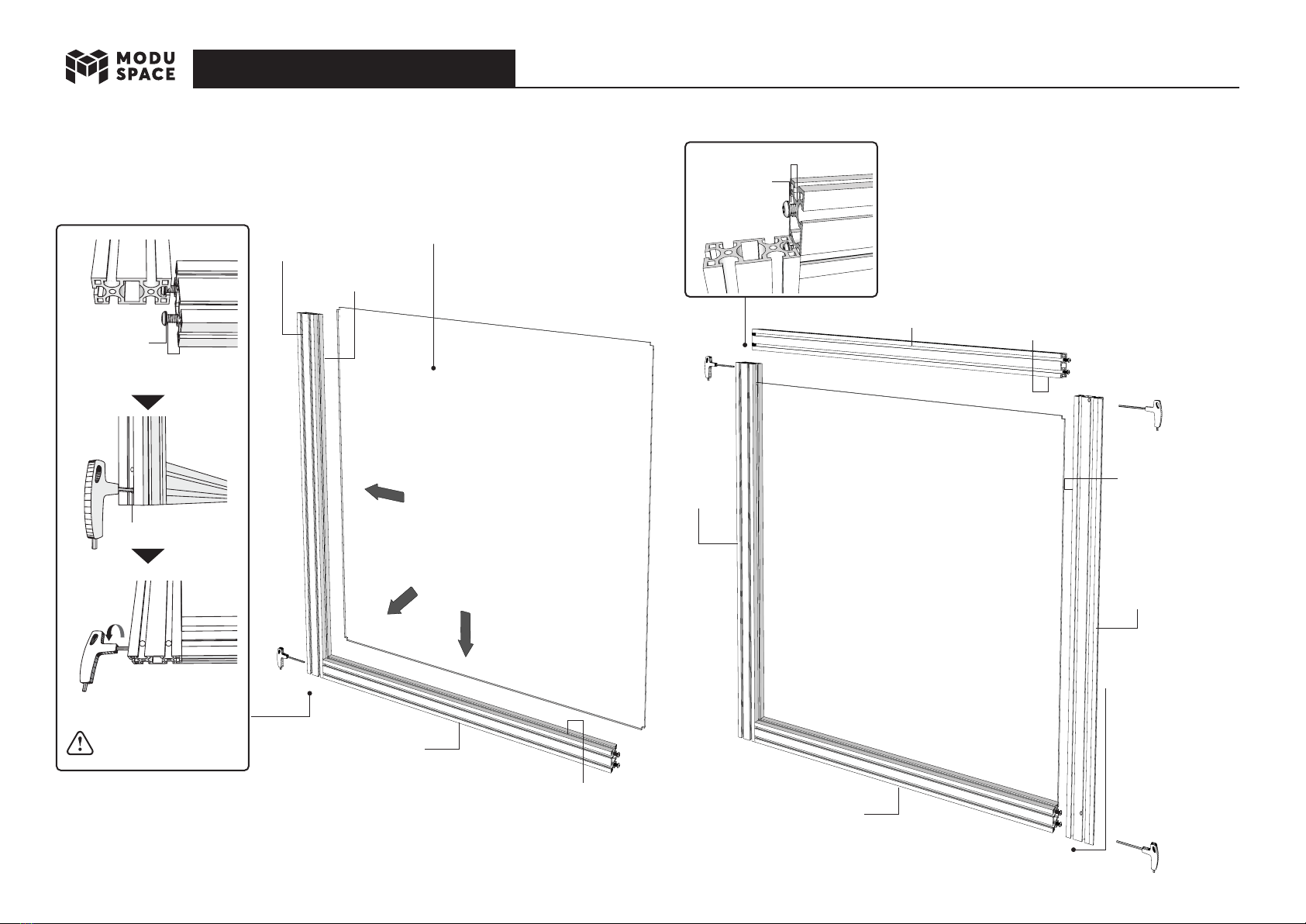 MODU SPACE