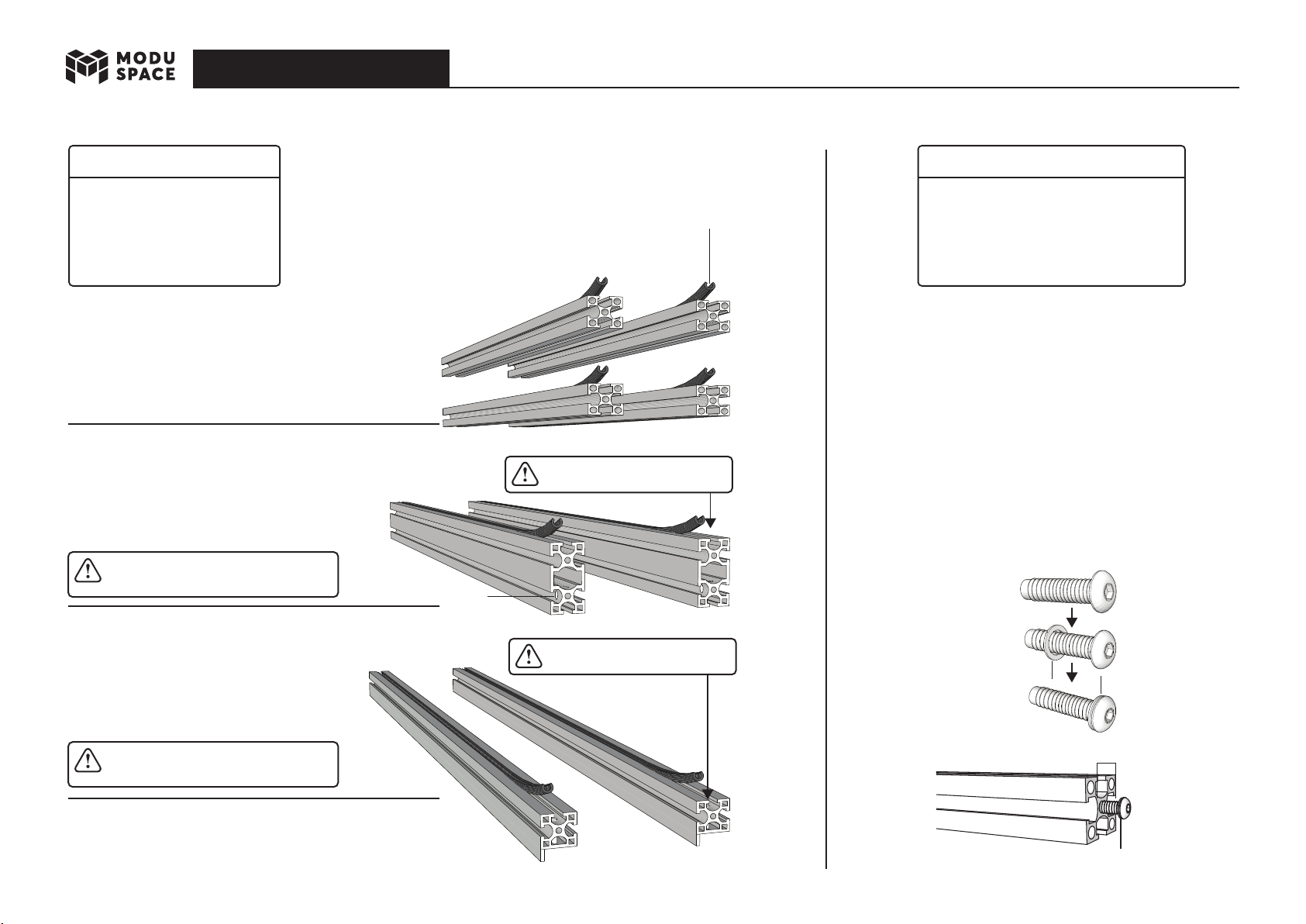 MODU
SPACE