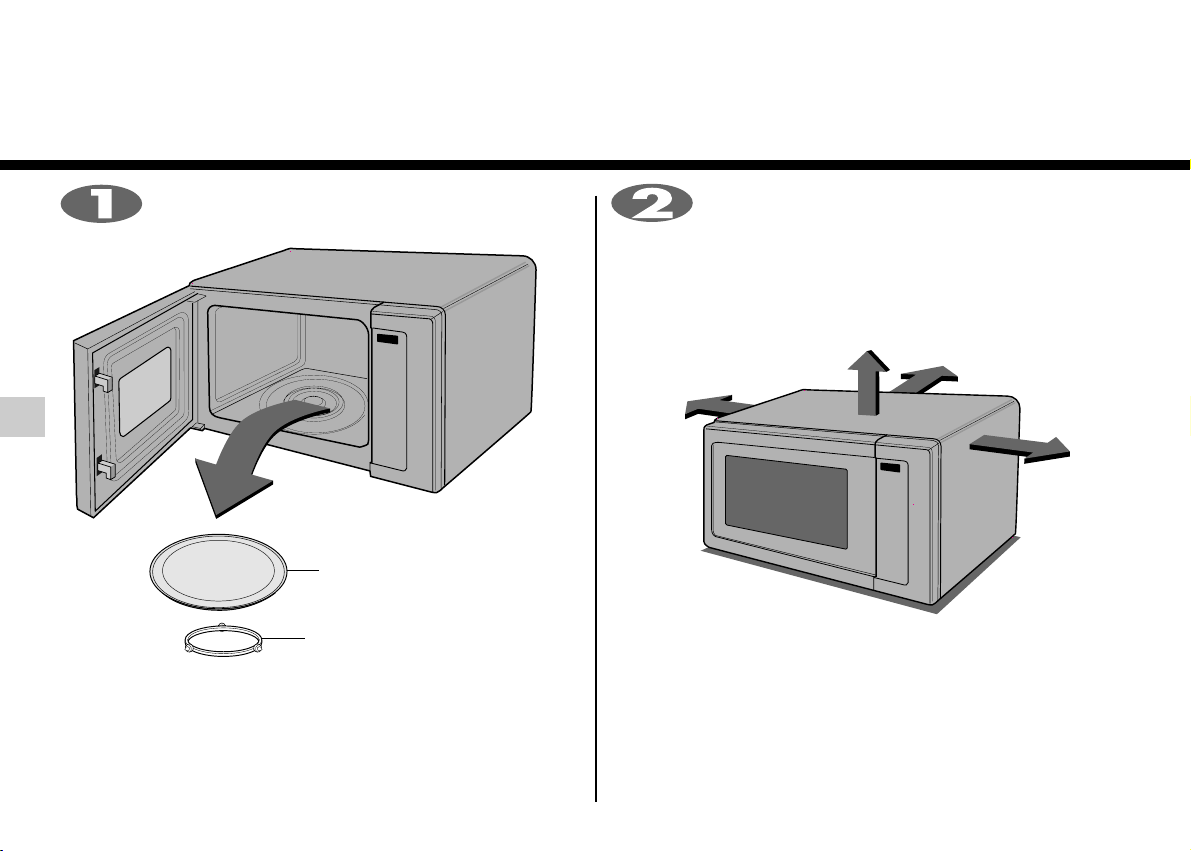 1

2