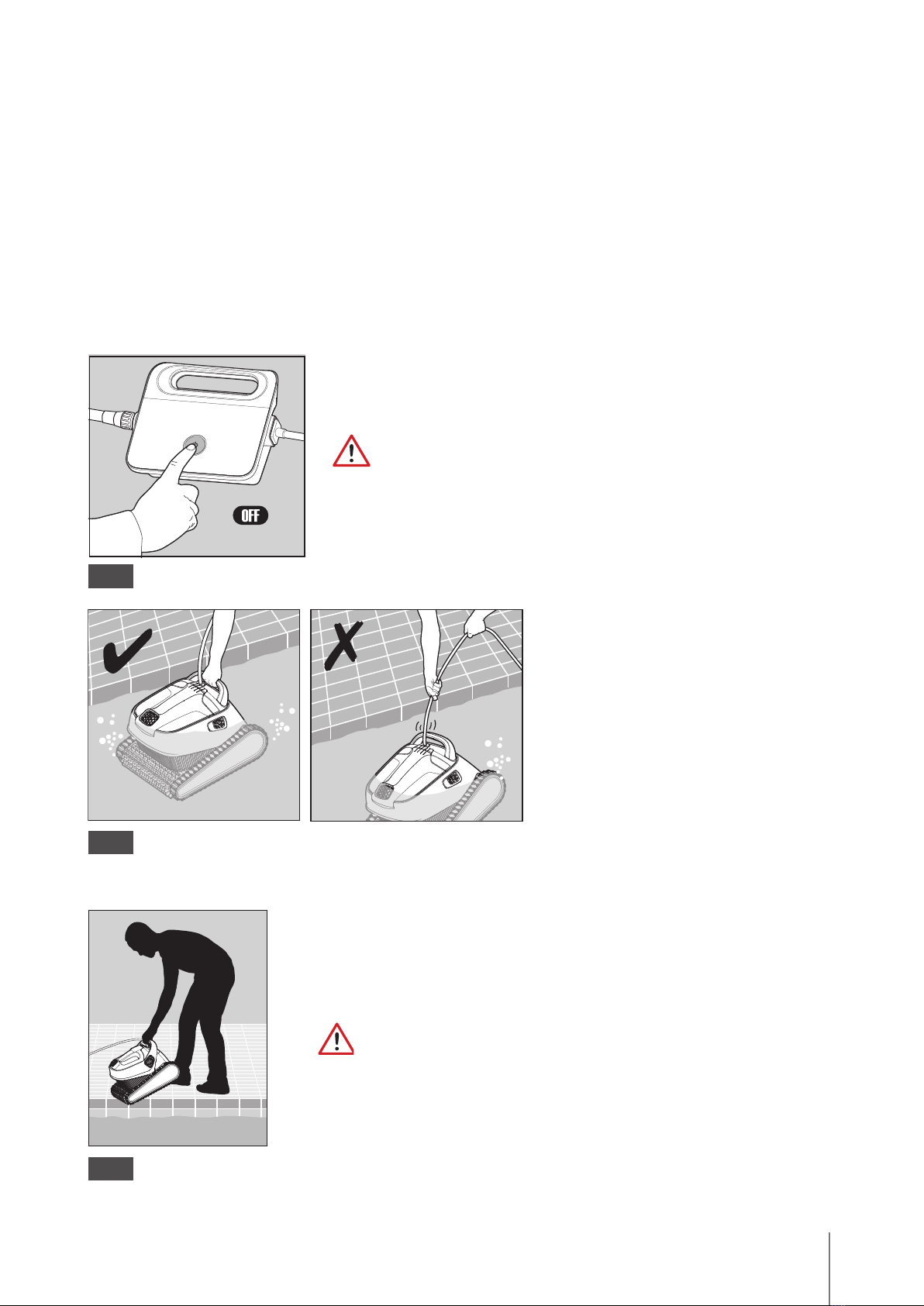 OFF