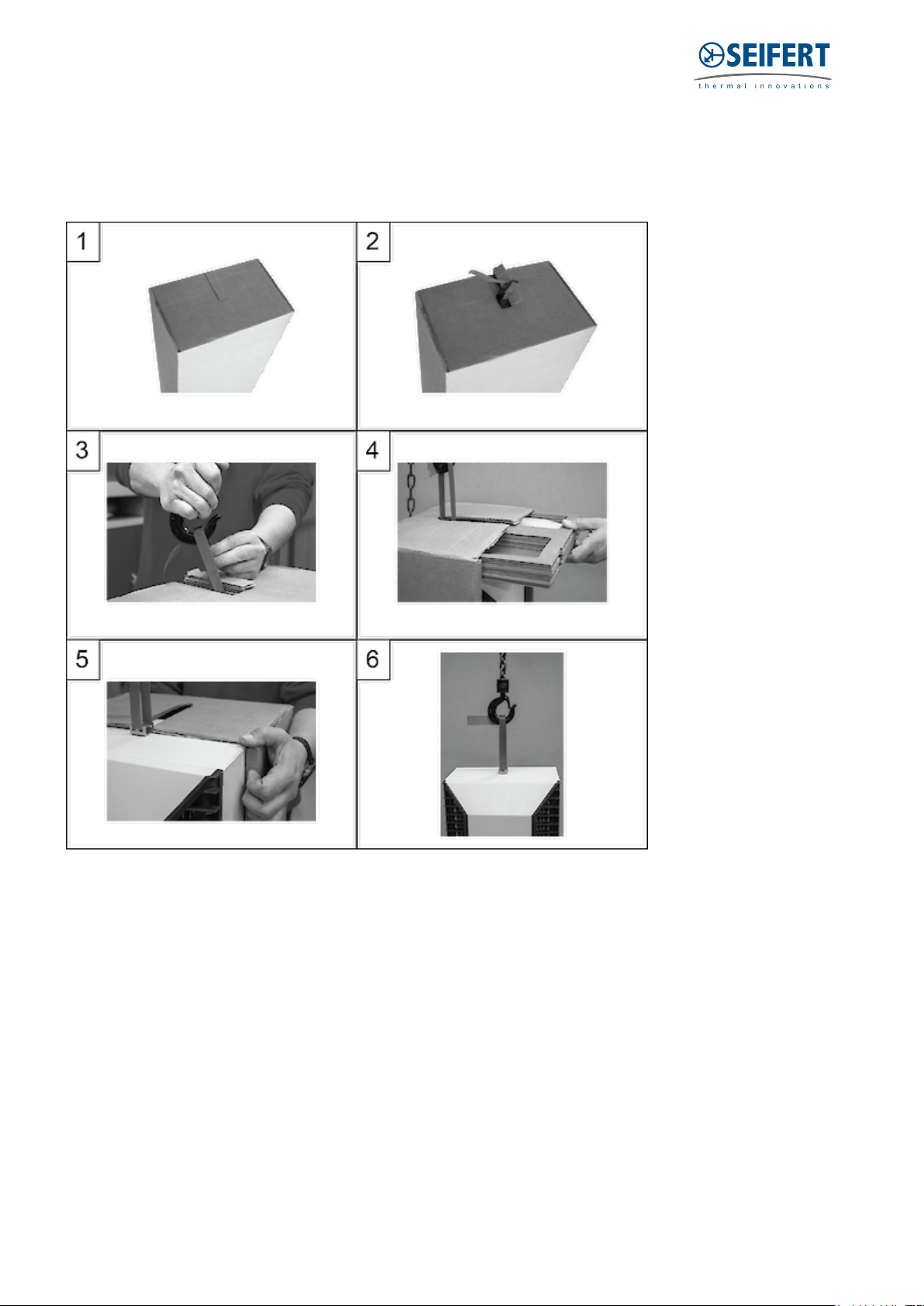 SEIFERT
thermal innovations

1

2

3

4

5

6