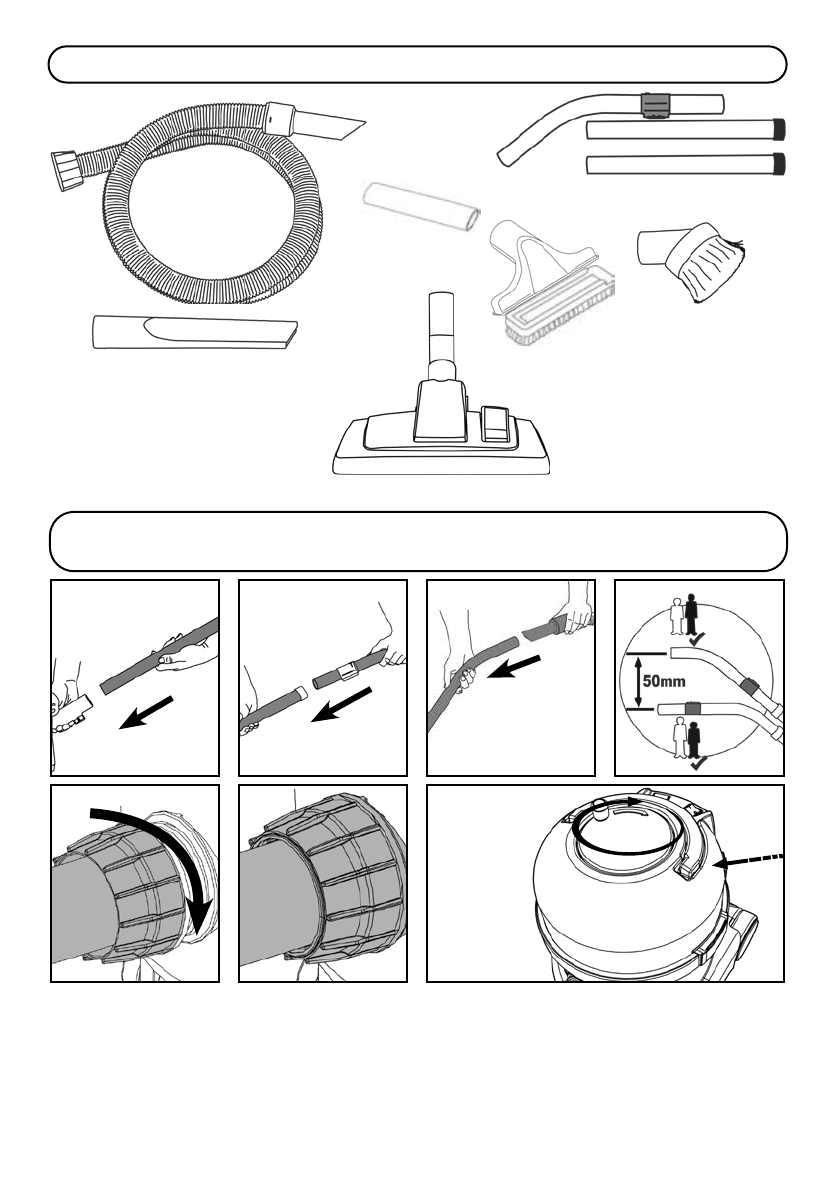 50mm