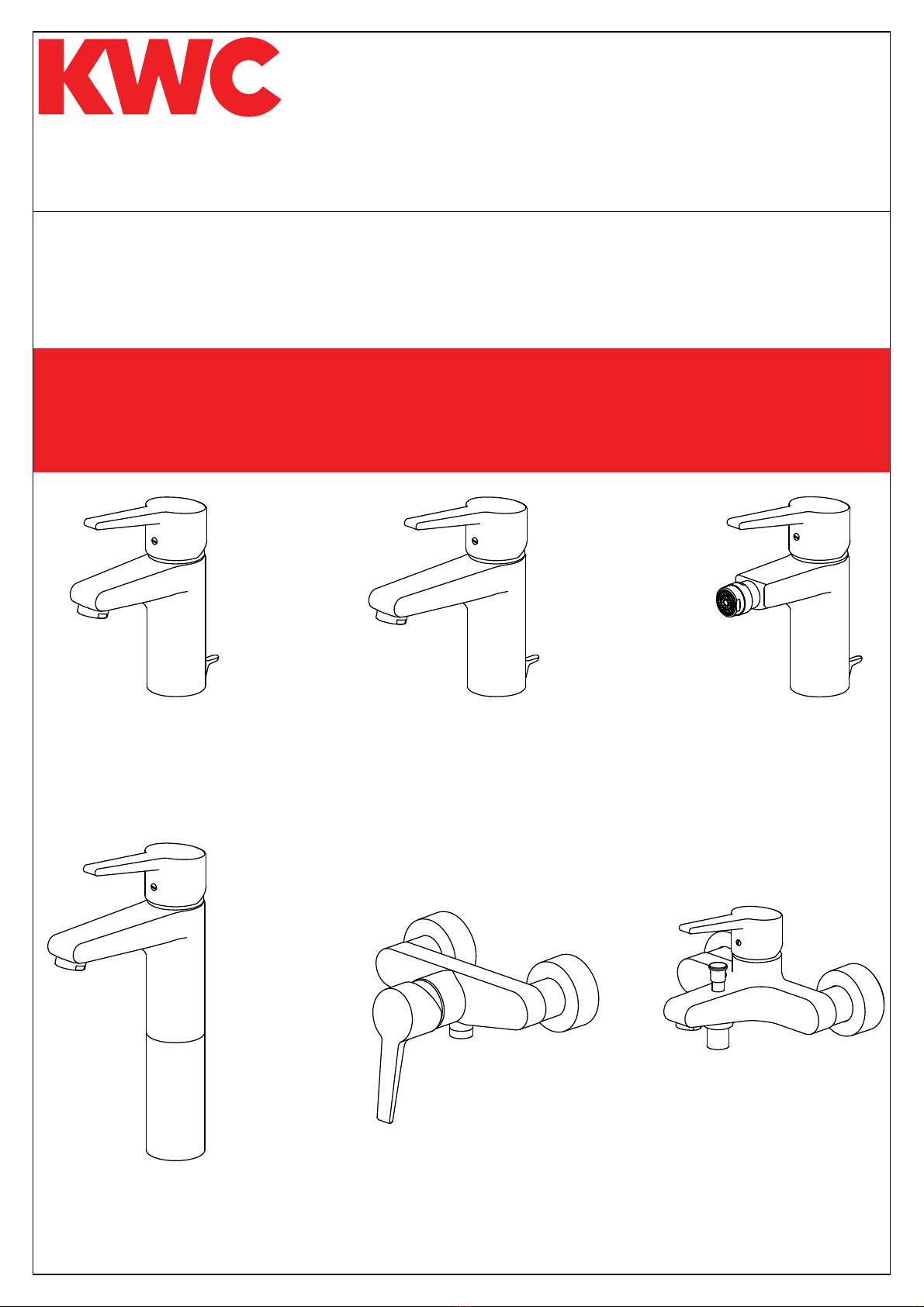 KWC