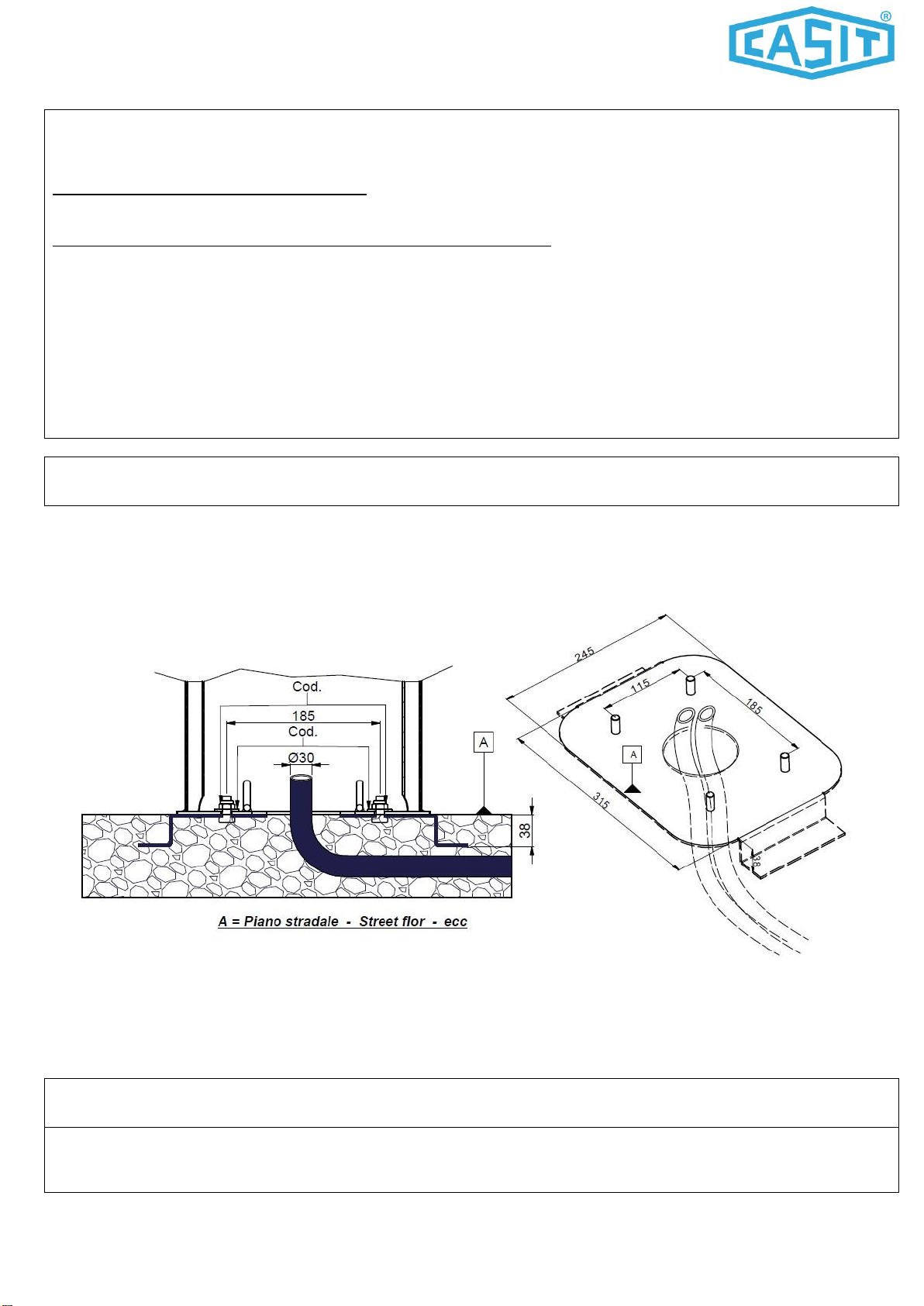 CASIT®

Cod.

185

Cod.

Ø30

A

38

A = Piano stradale - Street flor - ecc

245

115

185

A

315

38