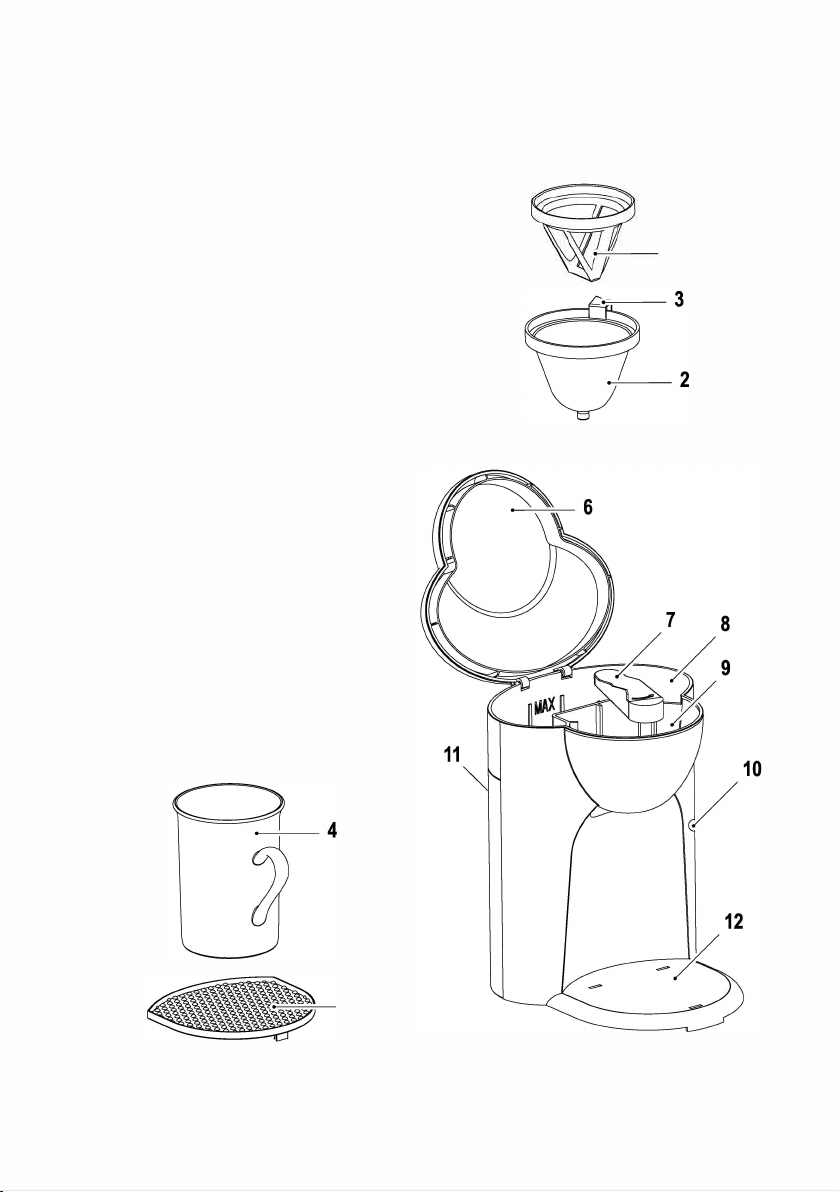 3
2
6
7
8
9
MAX
11
10
4
12