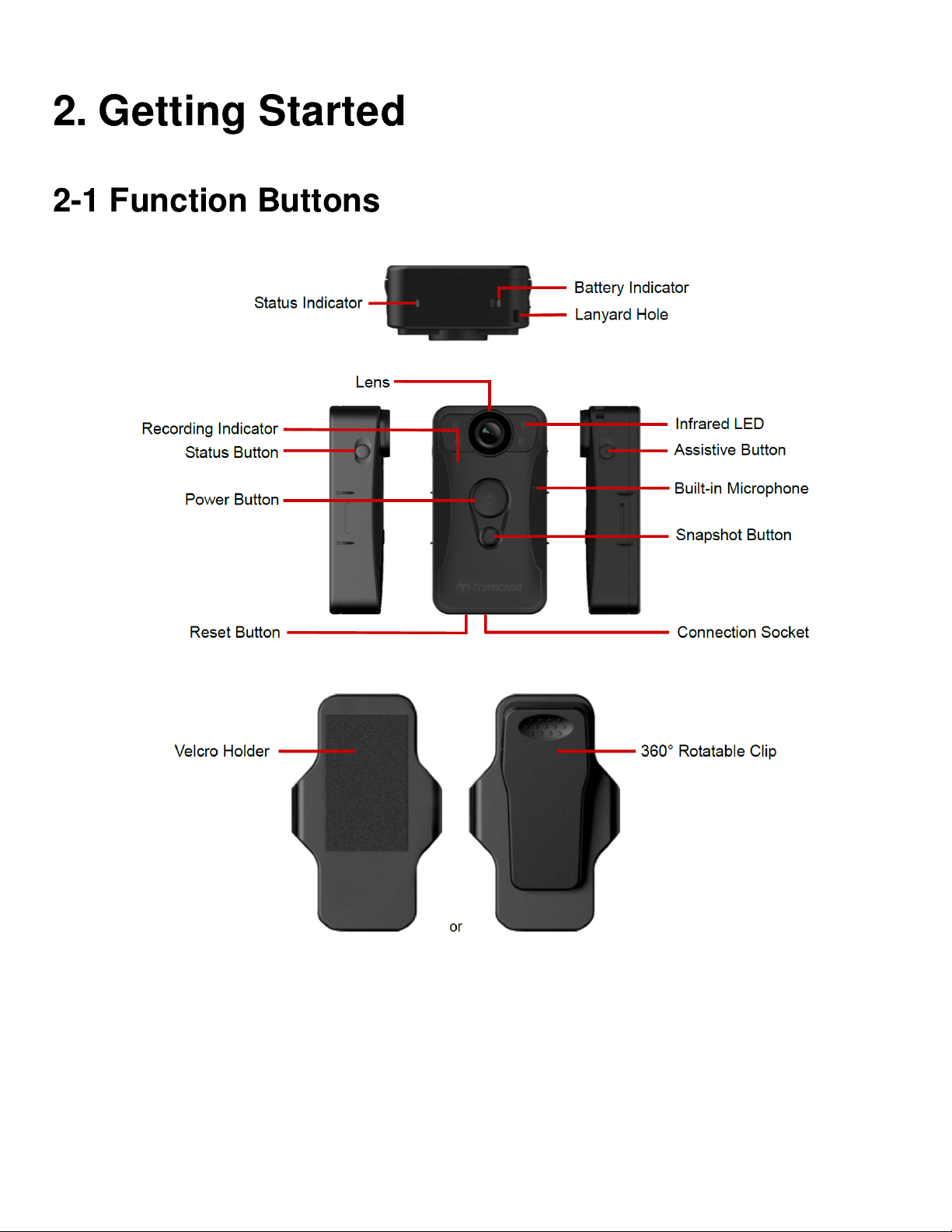 2. Getting Started

2-1 Function Buttons

Status Indicator

Battery Indicator

Lanyard Hole

Lens

Recording Indicator

Status Button

Power Button

Infrared LED

Assistive Button

Built-in Microphone

Snapshot Button

Transcend

Reset Button

Connection Socket

Velcro Holder

360° Rotatable Clip

or