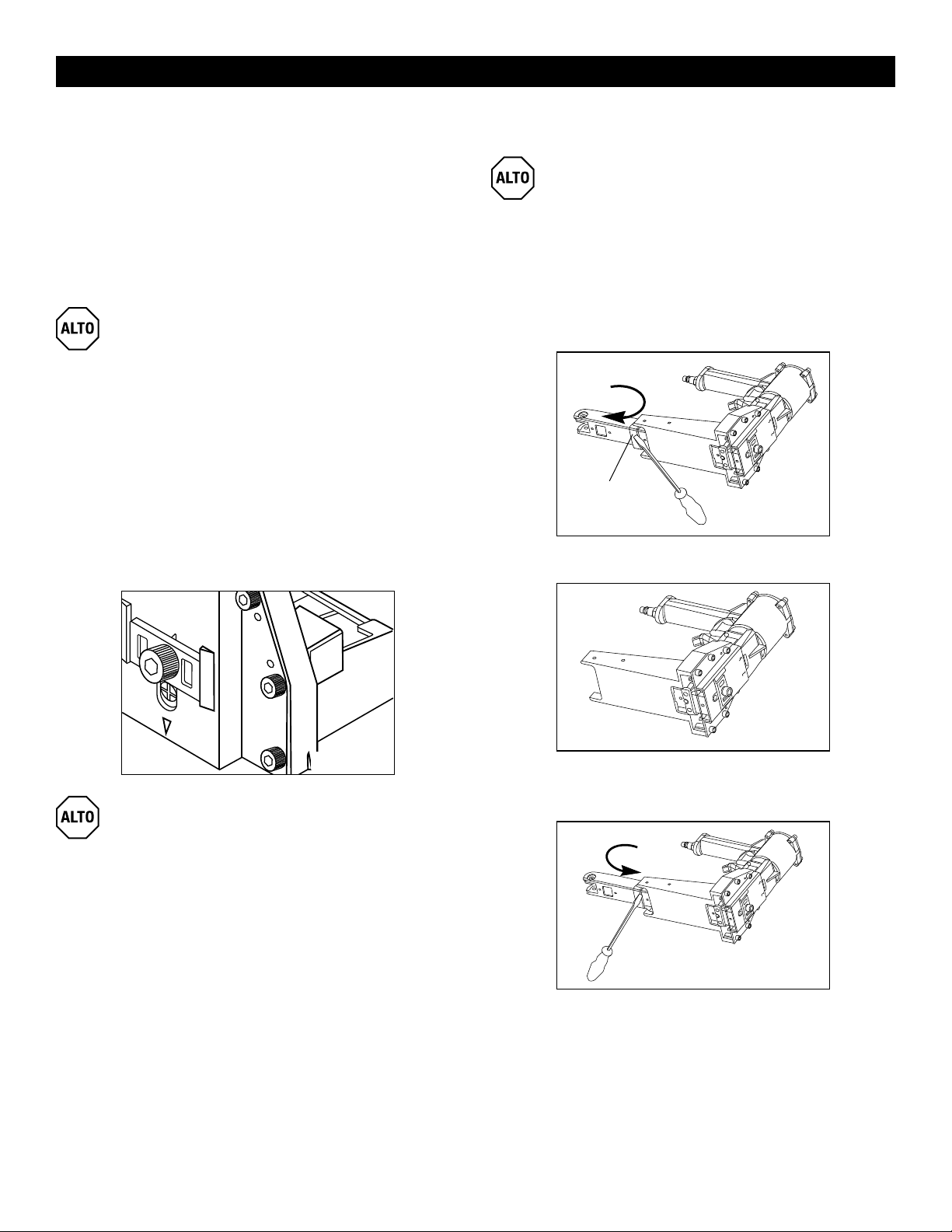 ALTO

ALTO

ALTO