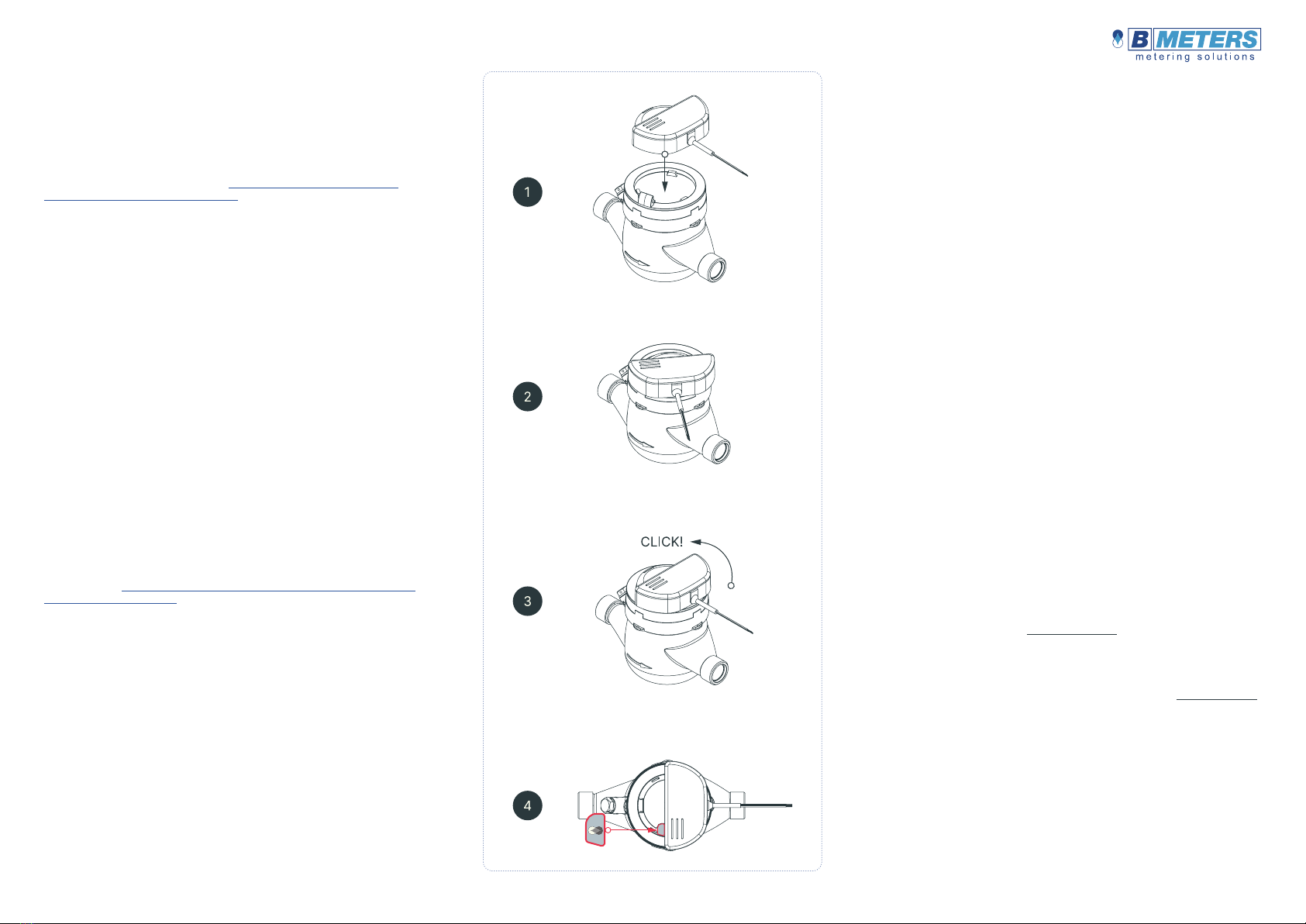 B METERS
metering solutions

1

2

CLICK!

3

4