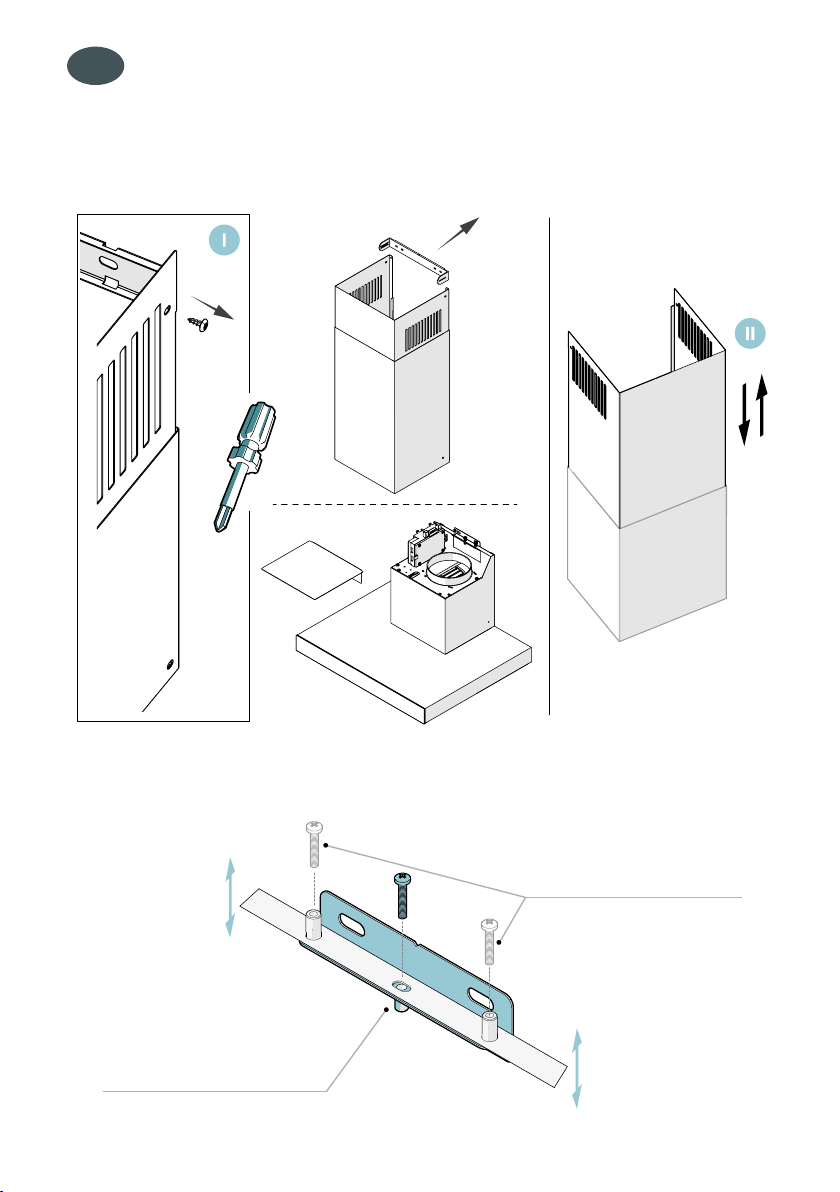 I

II