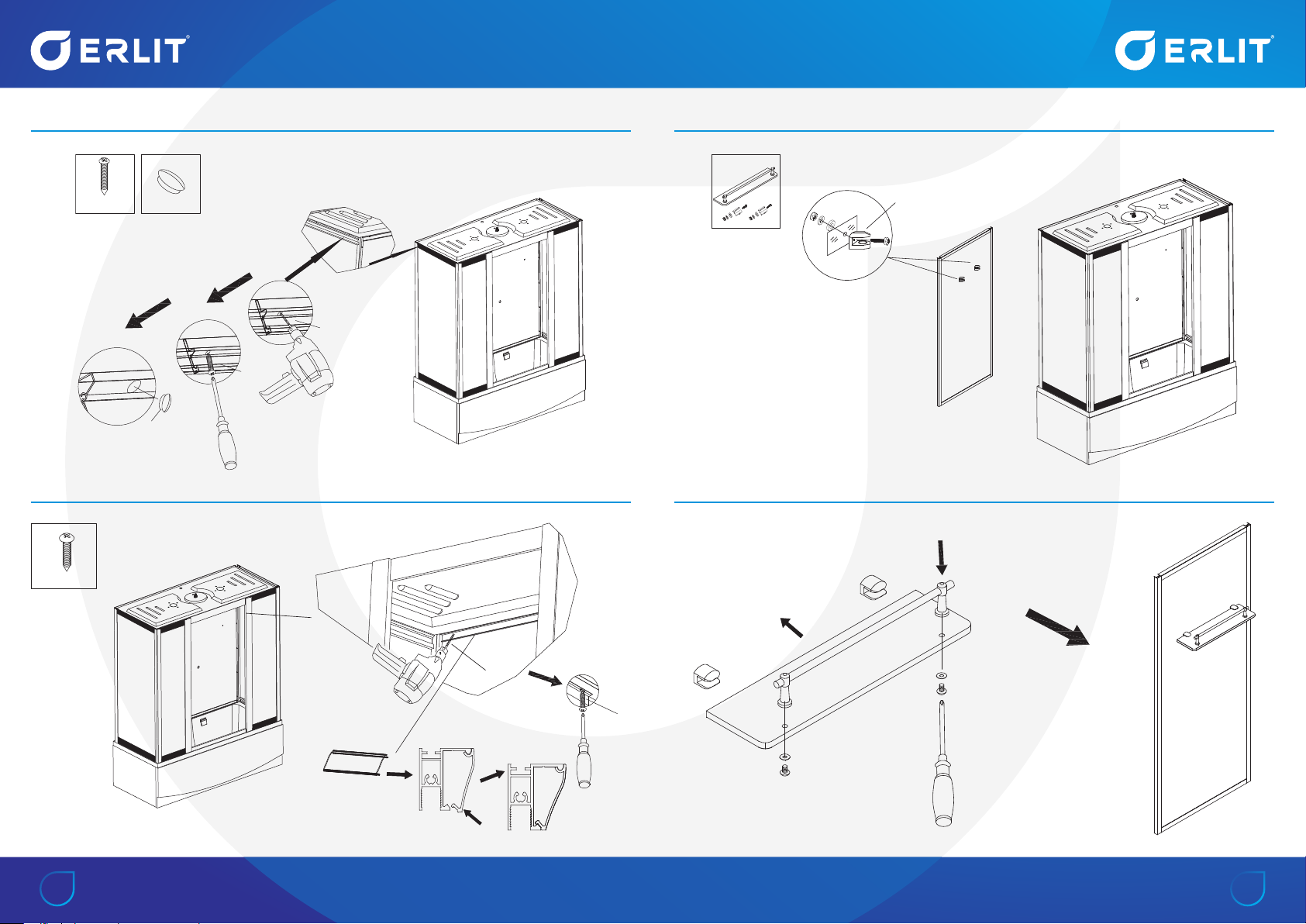 ERLIT

ERLIT