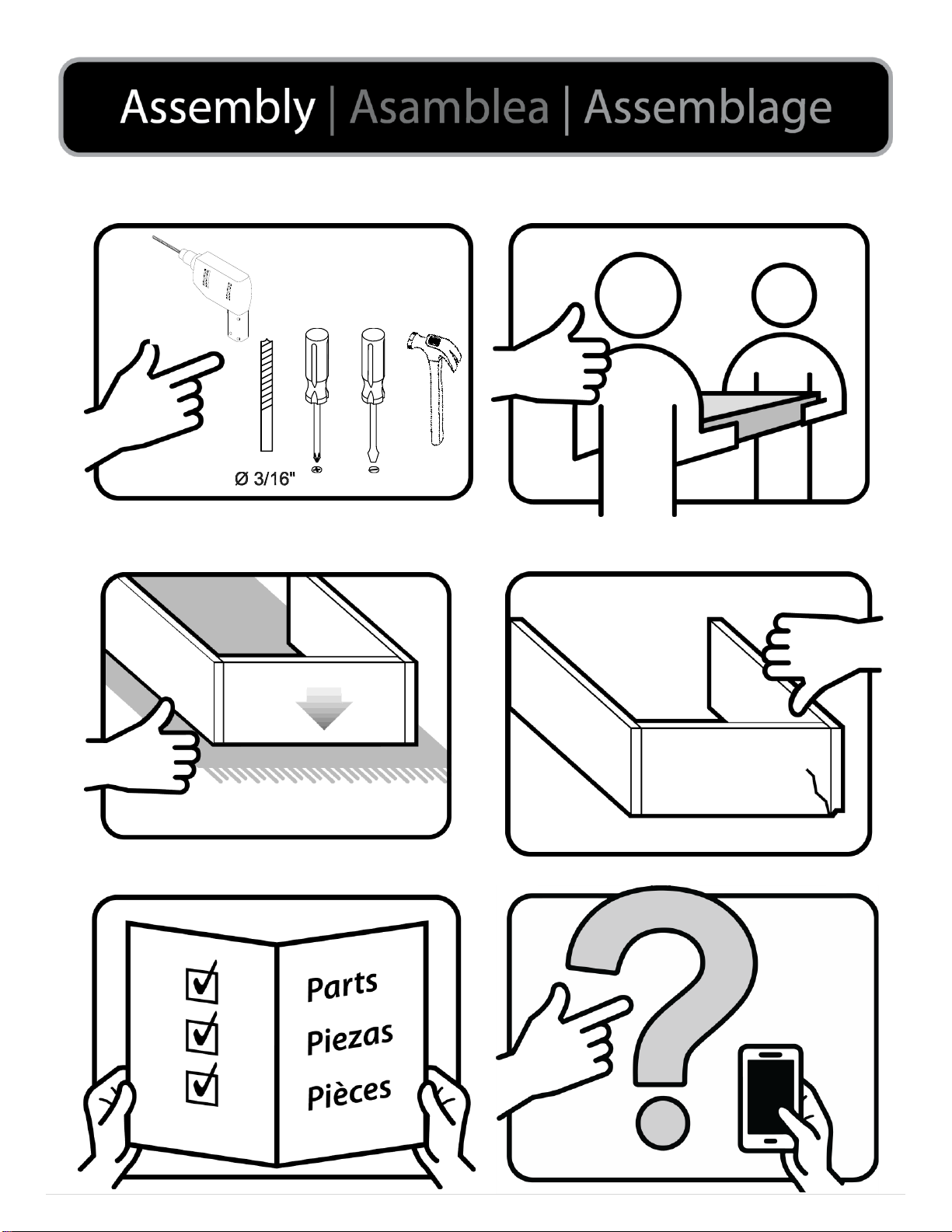 Assembly | Asamblea | Assemblage

Ø 3/16"

Parts
Piezas
Pièces