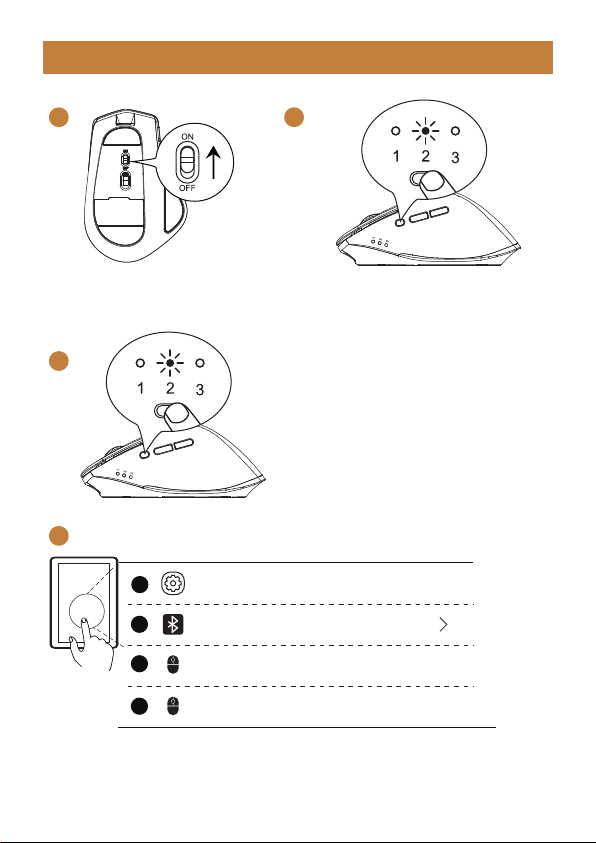 ON
OFF

1 2 3

1 2 3