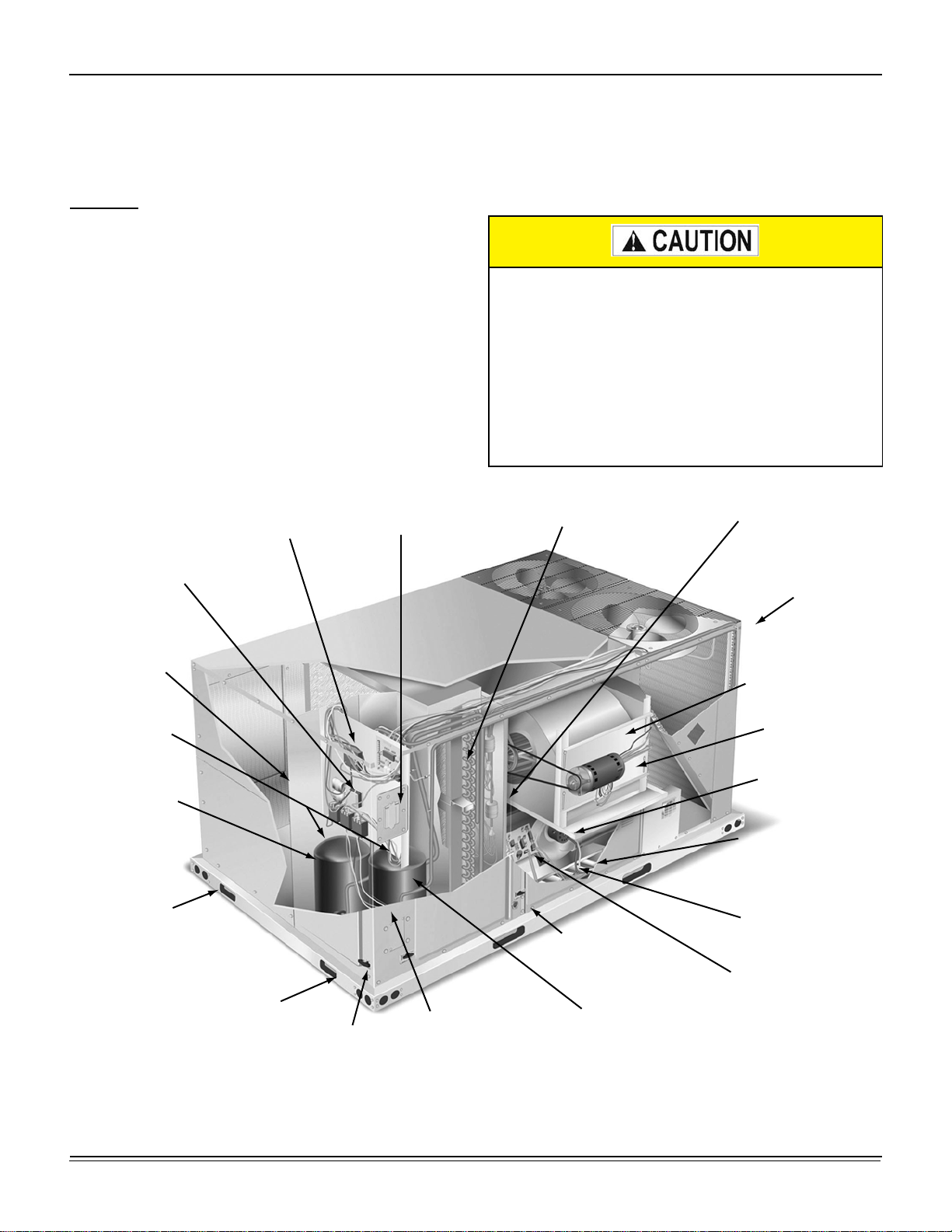 CAUTION