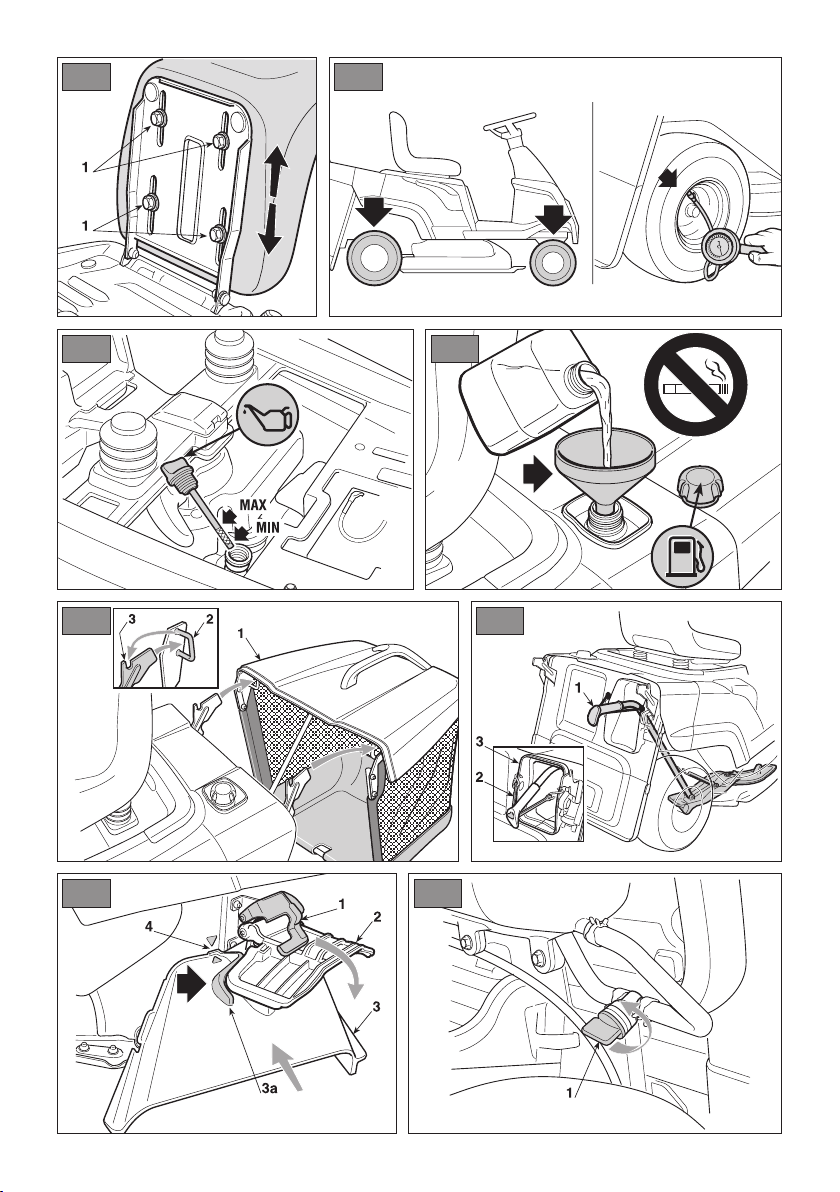 1
1

MAX
MIN

3
2
1

1
3
2

1
2
4
3
3a

1