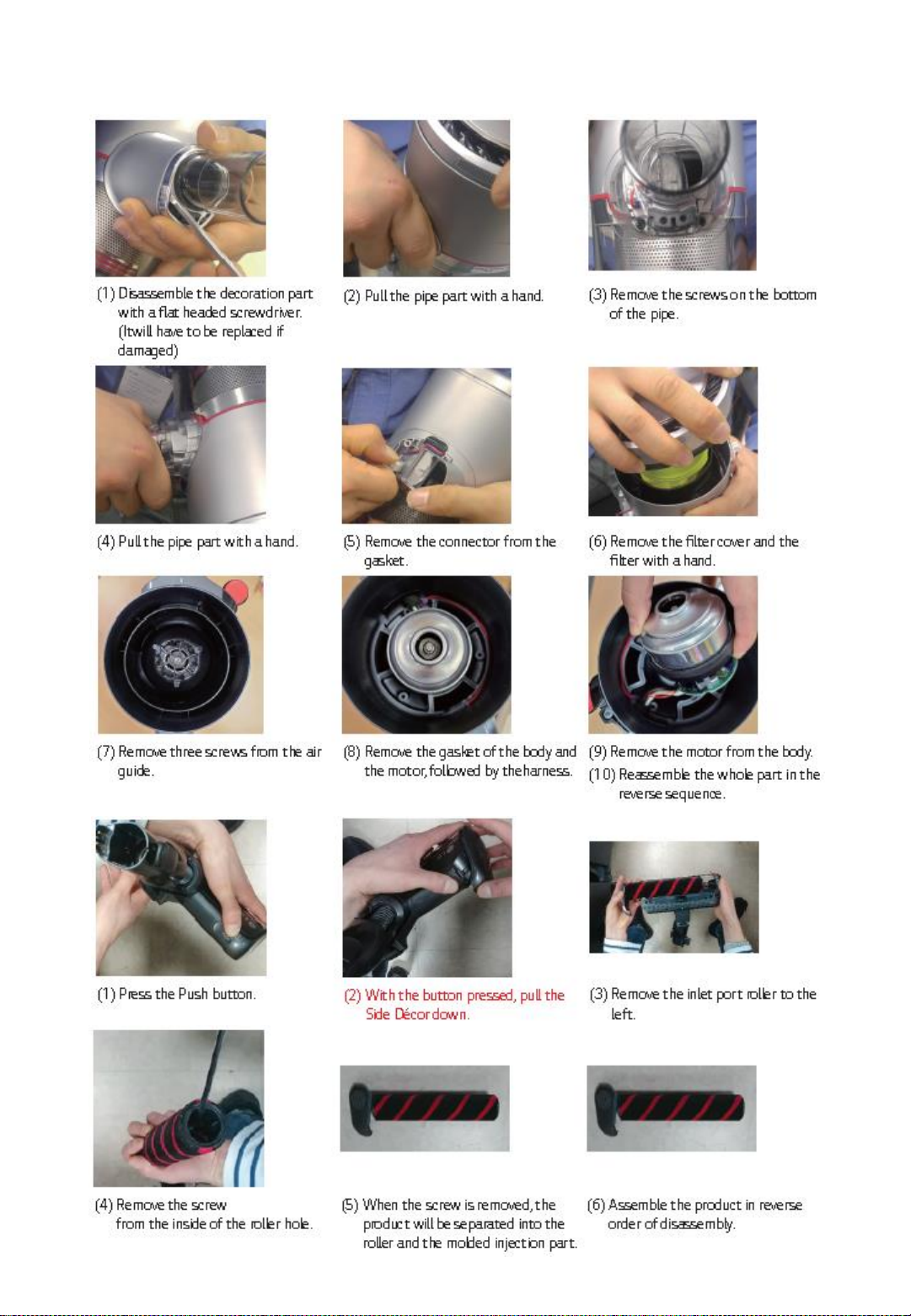 (1) Disassemble the decoration part with a flat headed screwdriver. (Itwill have to be replaced if damaged)

(2) Pull the pipe part with a hand.

(3) Remove the screws on the bottom of the pipe.

(4) Pull the pipe part with a hand.

(5) Remove the connector from the gasket.

(6) Remove the filter cover and the filter with a hand.

(7) Remove three screws from the air guide.

(8) Remove the gasket of the body and the motor, followed by the harness.

(9) Remove the motor from the body.

(10) Reassemble the whole part in the reverse sequence.

(1) Press the Push button.

(2) With the button pressed, pull the Side Décor down.

(3) Remove the inlet port roller to the left.

(4) Remove the screw from the inside of the roller hole.

(5) When the screw is removed, the product will be separated into the roller and the molded injection part.

(6) Assemble the product in reverse order of disassembly.