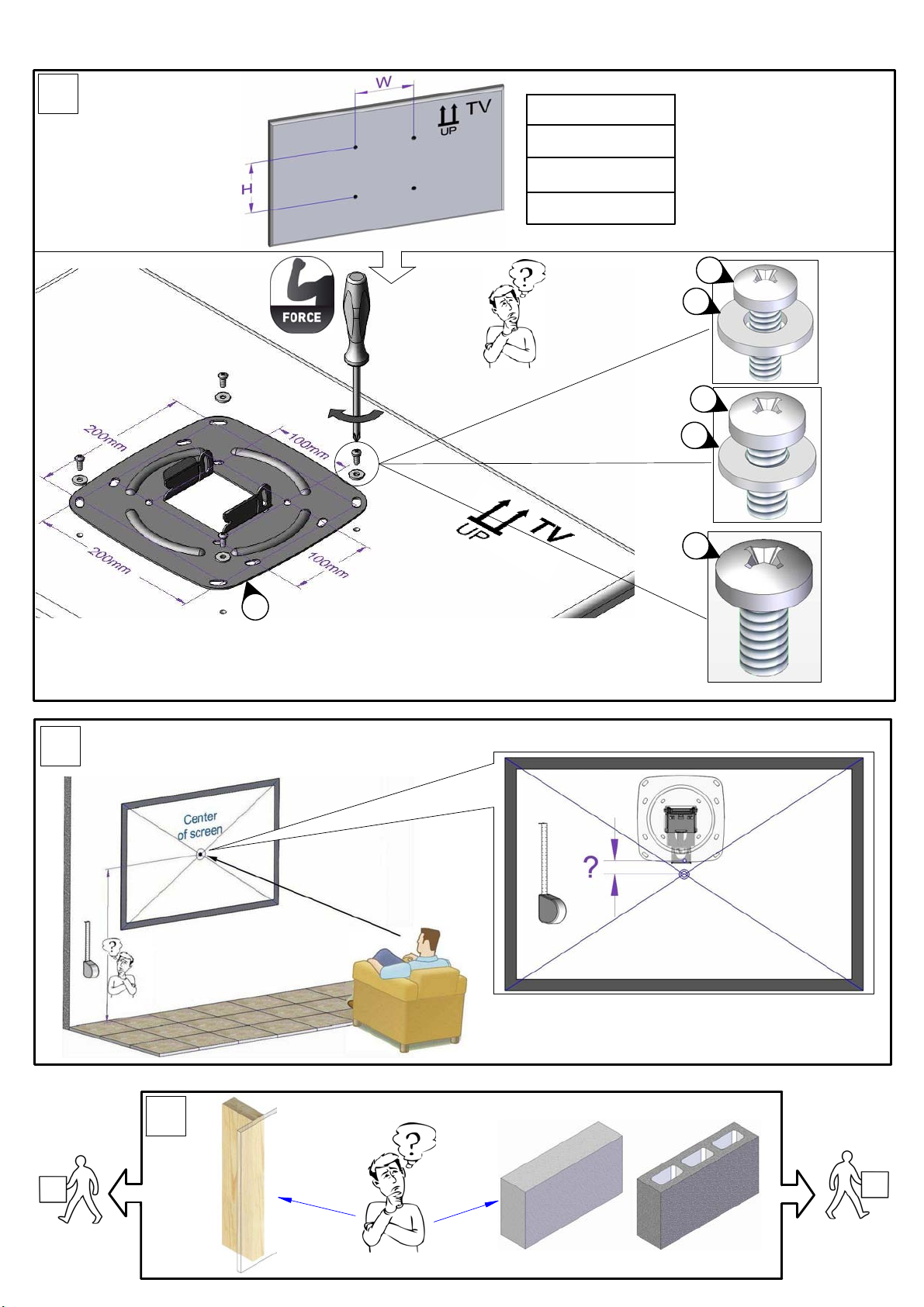 W
TV
UP
H

FORCE
?
200mm
100mm
200mm
100mm
UP
TV

Center of screen
?
?

?