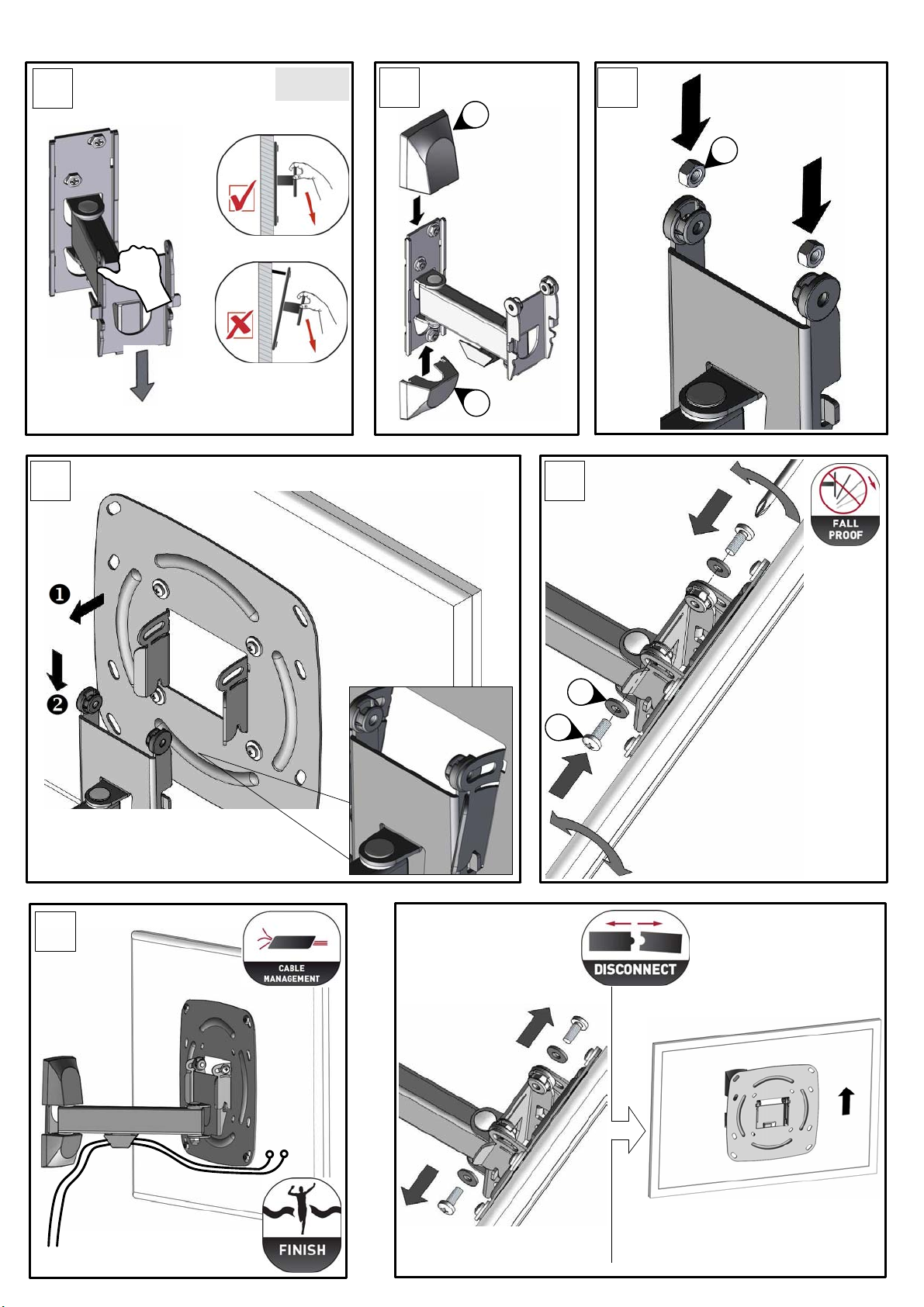 ❶
❷

FALL PROOF

CABLE MANAGEMENT

FINISH

DISCONNECT