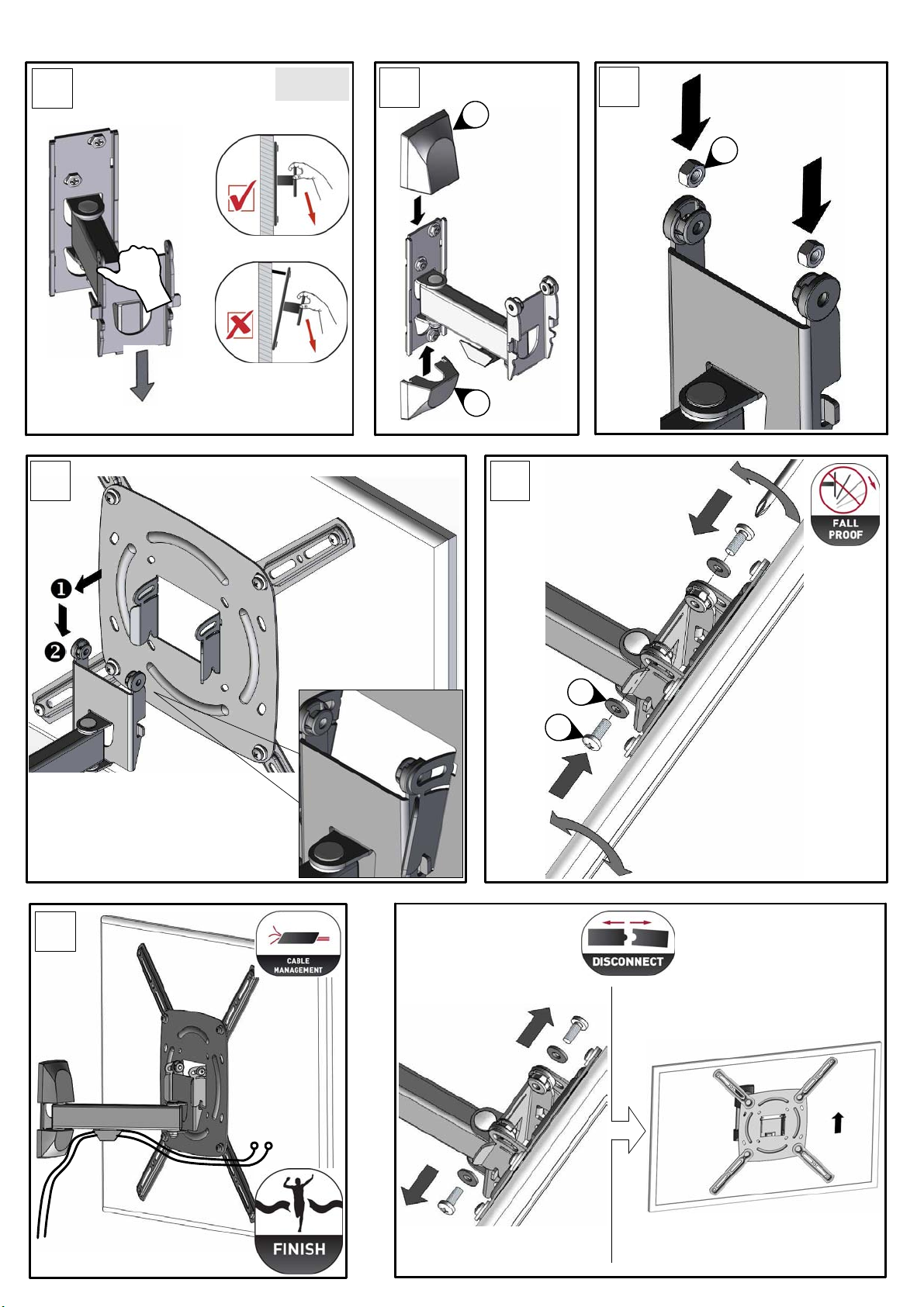 ❶

❷

FALL PROOF

CABLE MANAGEMENT

FINISH

DISCONNECT