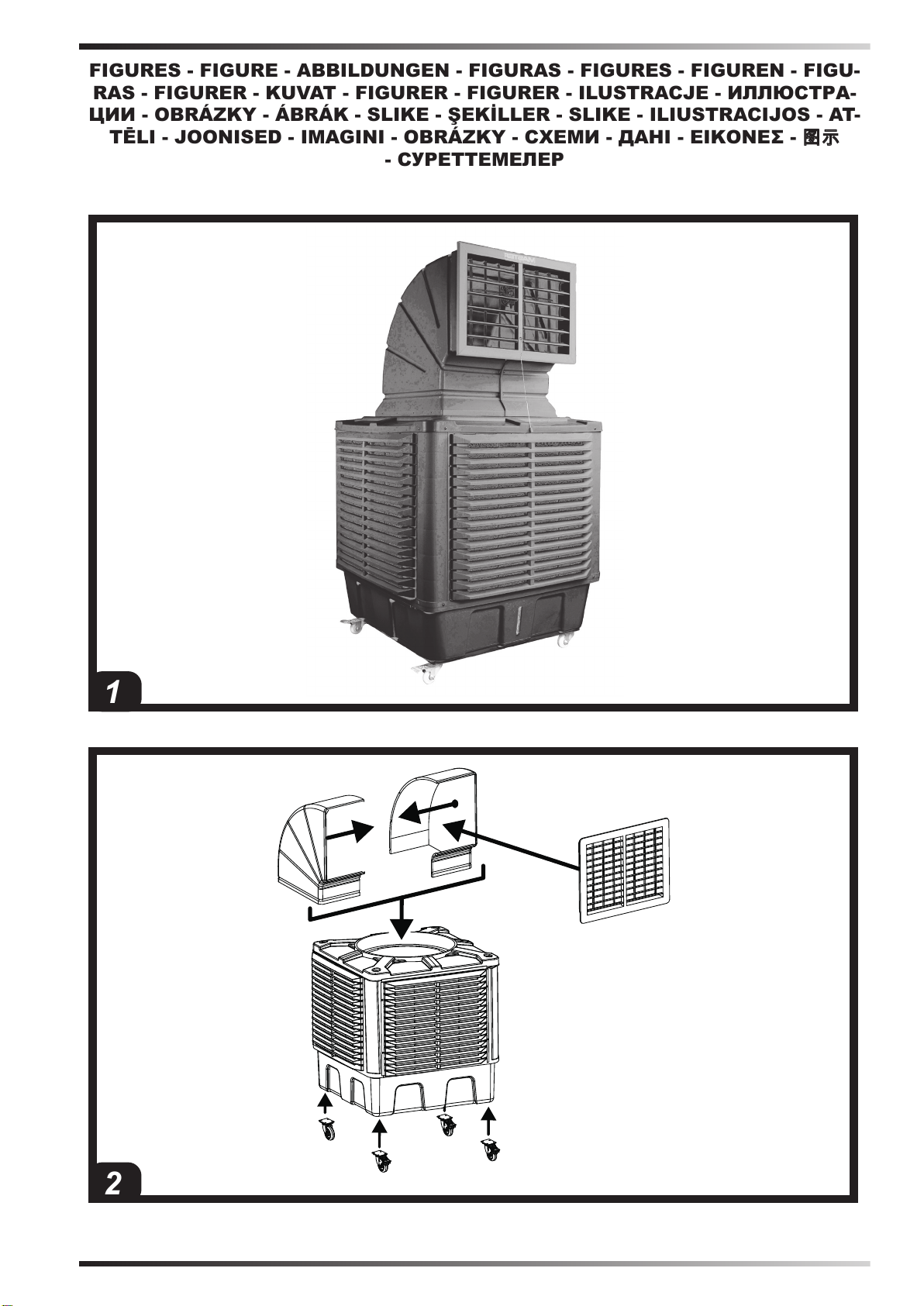 FIGURES - FIGURE - ABBILDUNGEN - FIGURAS - FIGURES - FIGUREN - FIGURAS - FIGURER - KUVAT - FIGURER - FIGURER - ILUSTRACJE - ИЛЛЮСТРАЦИИ - OBRÁZKY - ÁBRÁK - SLIKE - ŞEKİLLER - SLIKE - ILIUSTRACIJOS - ATTĒLI - JOONISED - IMAGINI - OBRÁZKY - СХЕМИ - ДАНІ - ΕΙΚΟΝΕΣ - 图示 - СУРЕТТЕМЕЛЕР

1

2