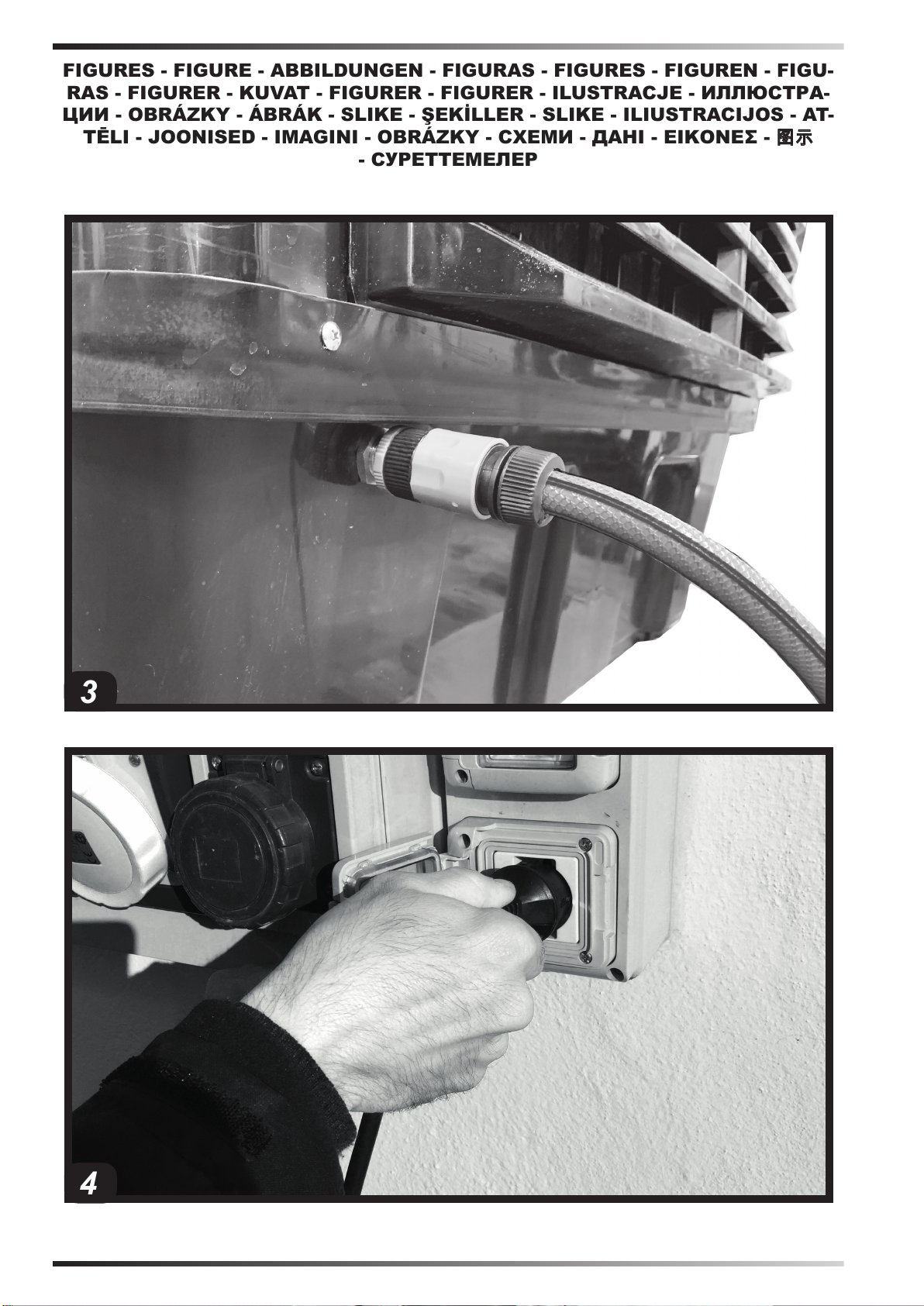 FIGURES - FIGURE - ABBILDUNGEN - FIGURAS - FIGURES - FIGUREN - FIGURAS - FIGURER - KUVAT - FIGURER - FIGURER - ILUSTRACJE - ИЛЛЮСТРАЦИИ - OBRÁZKY - ÁBRÁK - SLIKE - ŞEKİLLER - SLIKE - ILIUSTRACIJOS - ATTĒLI - JOONISED - IMAGINI - OBRÁZKY - СХЕМИ - ДАНІ - ΕΙΚΟΝΕΣ - 图示 - СУРЕТТЕМЕЛЕР

3

4