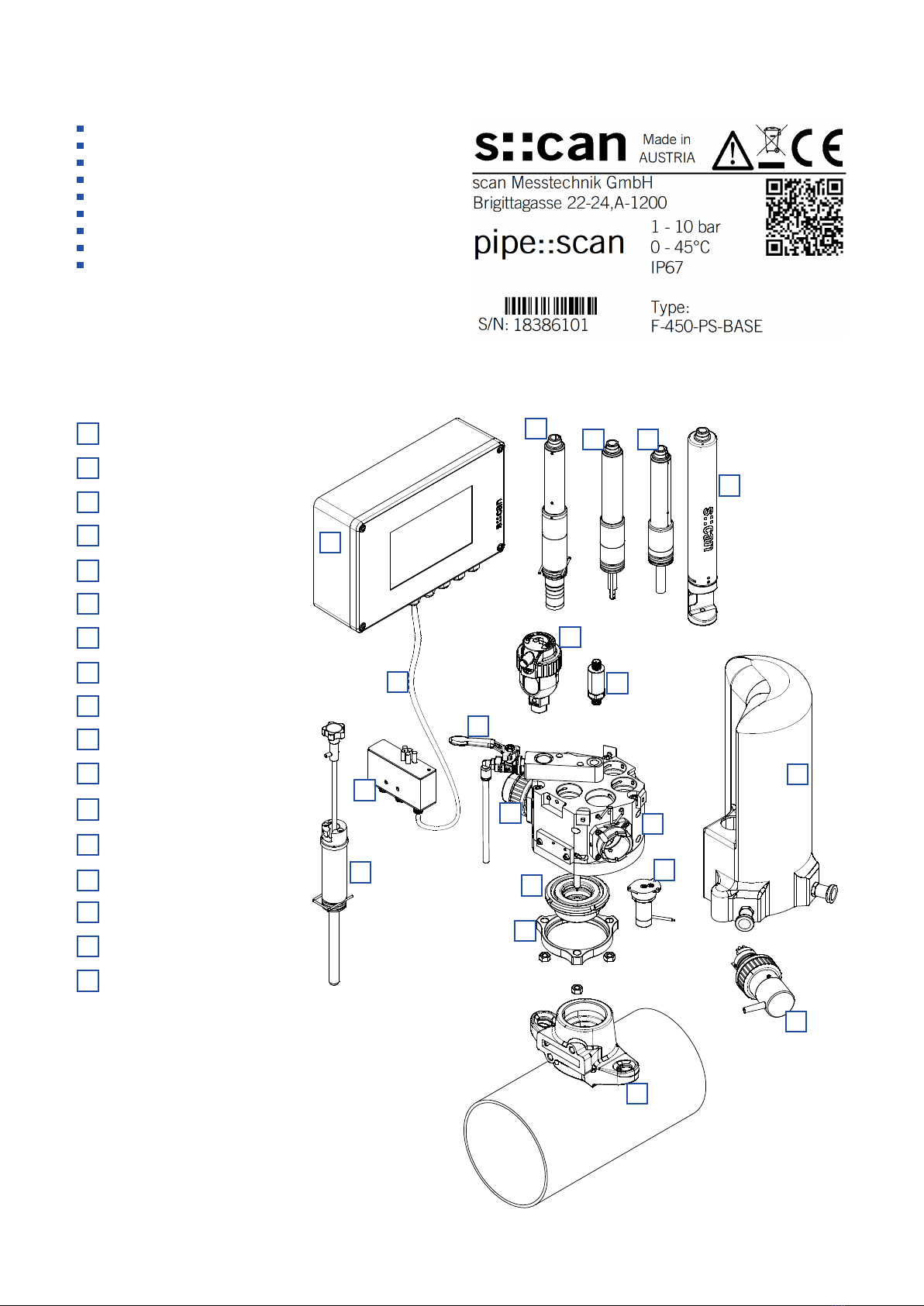 s::can Made in AUSTRIA

scan Messtechnik GmbH
Brigittagasse 22-24,A-1200

pipe::scan
1 - 10 bar
0 - 45°C
IP67

S/N: 18386101

Type:
F-450-PS-BASE

s::can

s::can