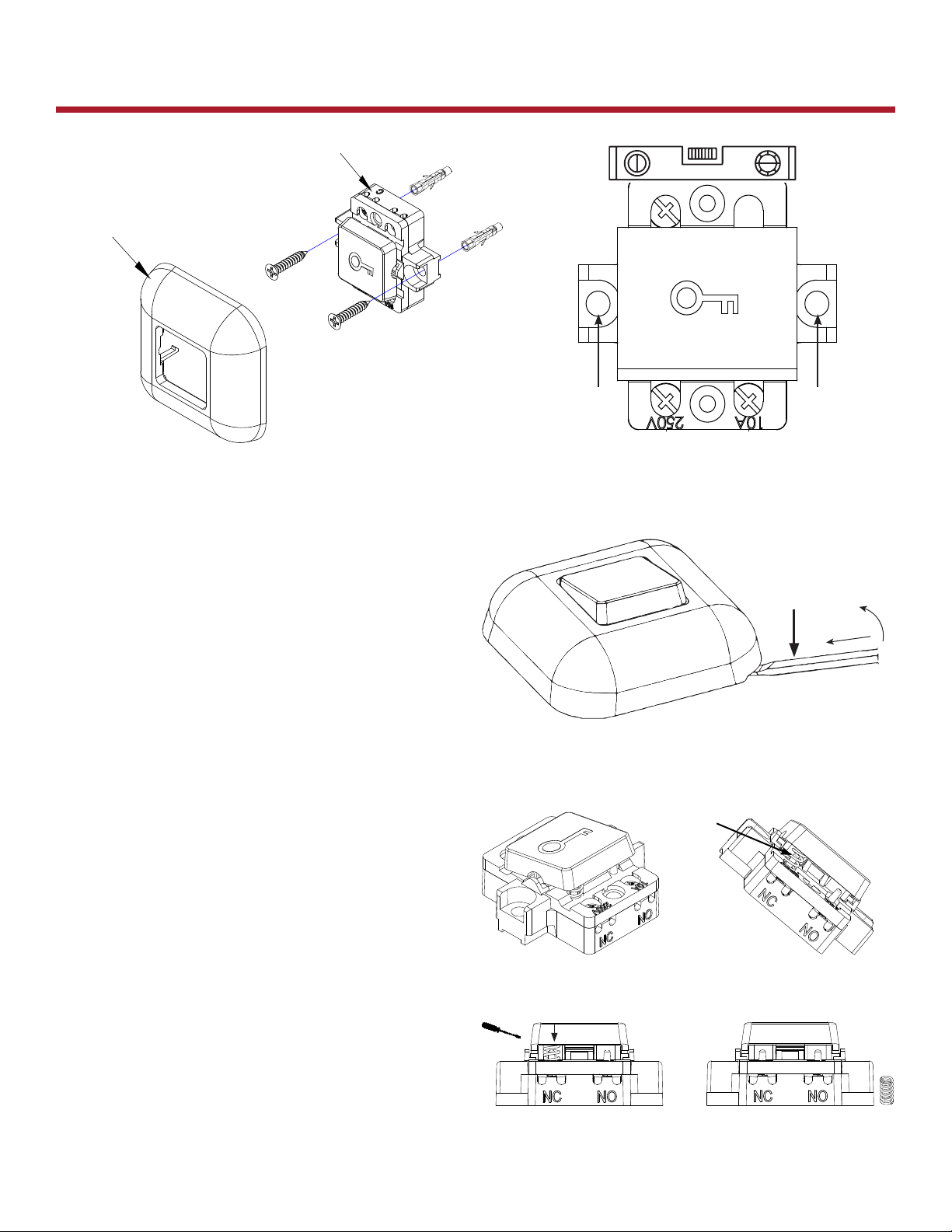 250V 10A

NC NO

NC NO

NC NO

NC NO